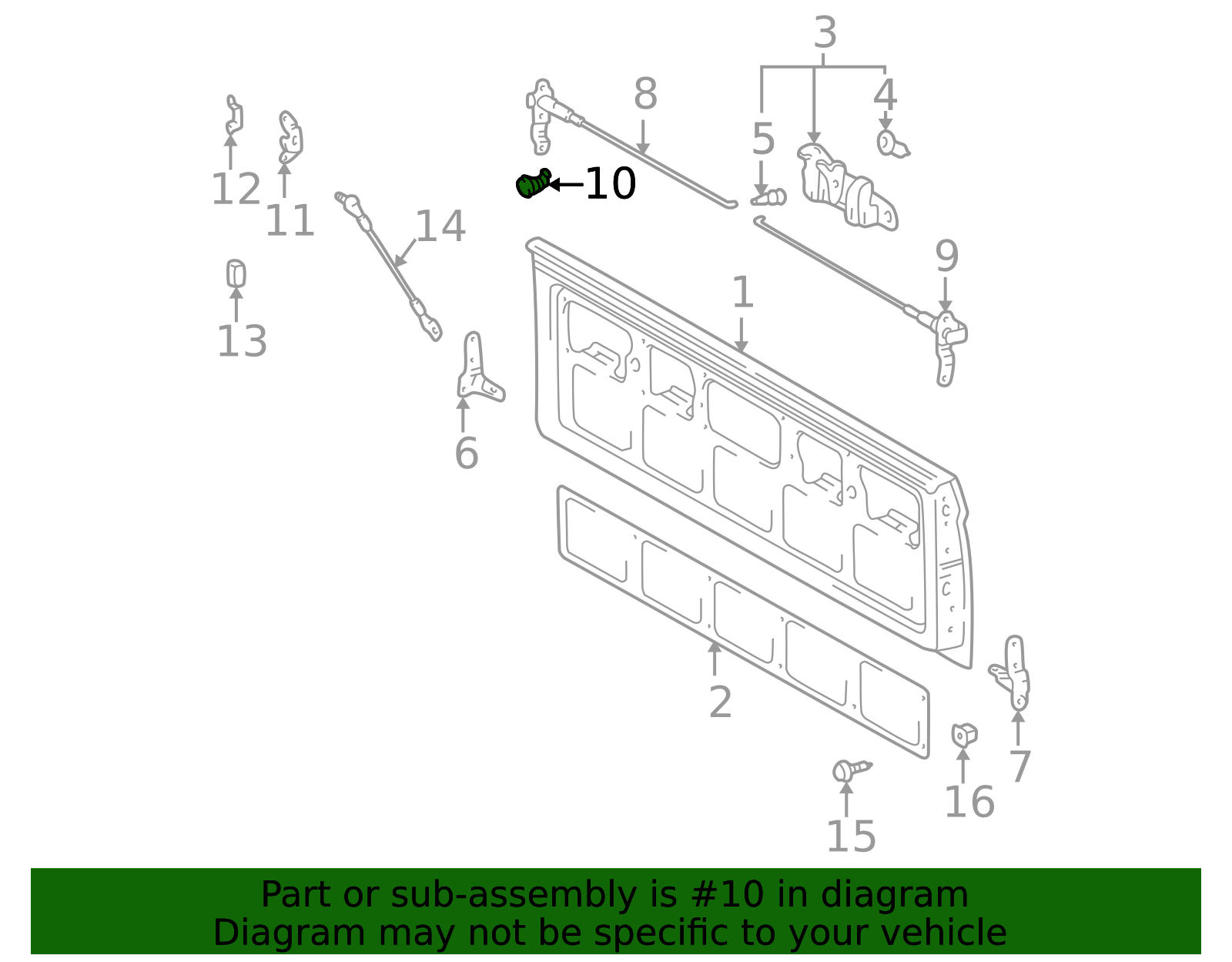 3
8
4
5
12
11
10
14
9
1
13
6
2
7
16
15

Part or sub-assembly is #10 in diagram
Diagram may not be specific to your vehicle