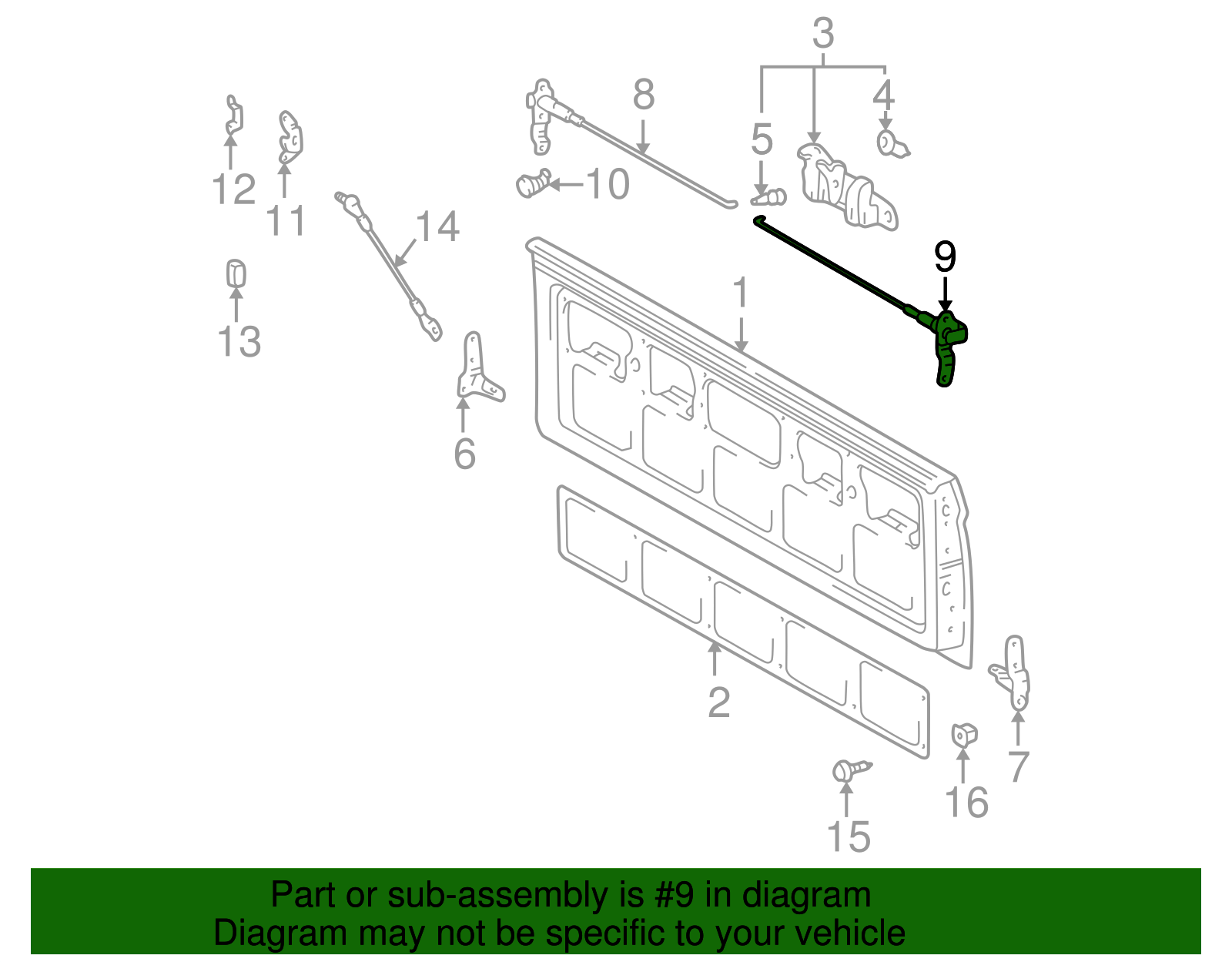 3
8
4
5
12
11
10
14
9
13
1
6
2
7
16
15

Part or sub-assembly is #9 in diagram
Diagram may not be specific to your vehicle