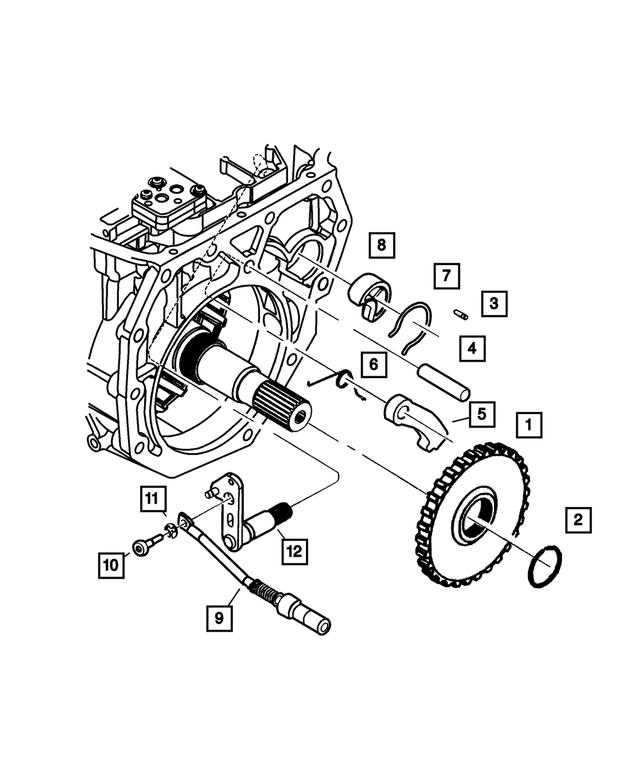 8
7
3
4
6
5
1
2
11
12
10
9