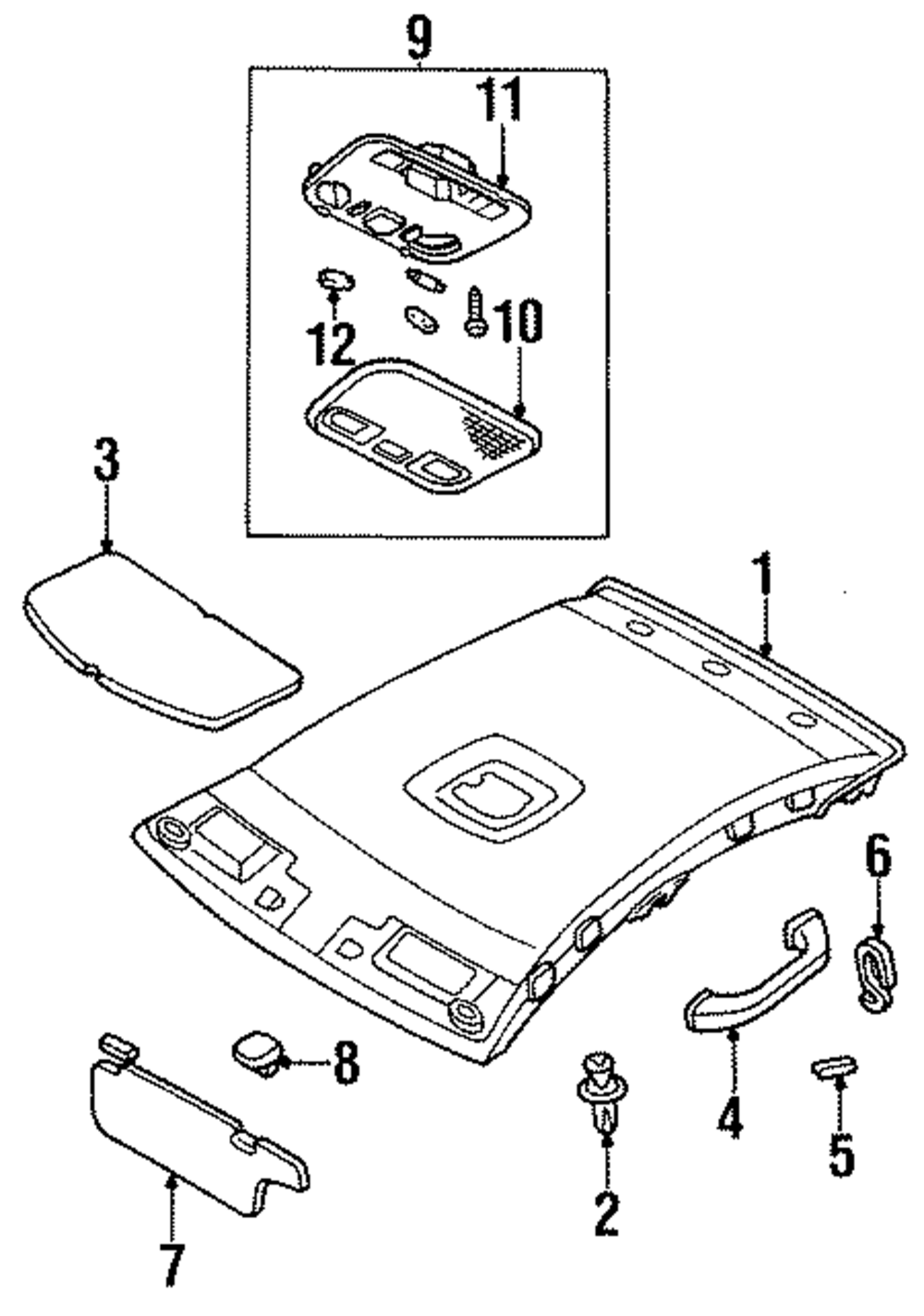 9
11
12
10
3
1
6
8
4
5
2
7