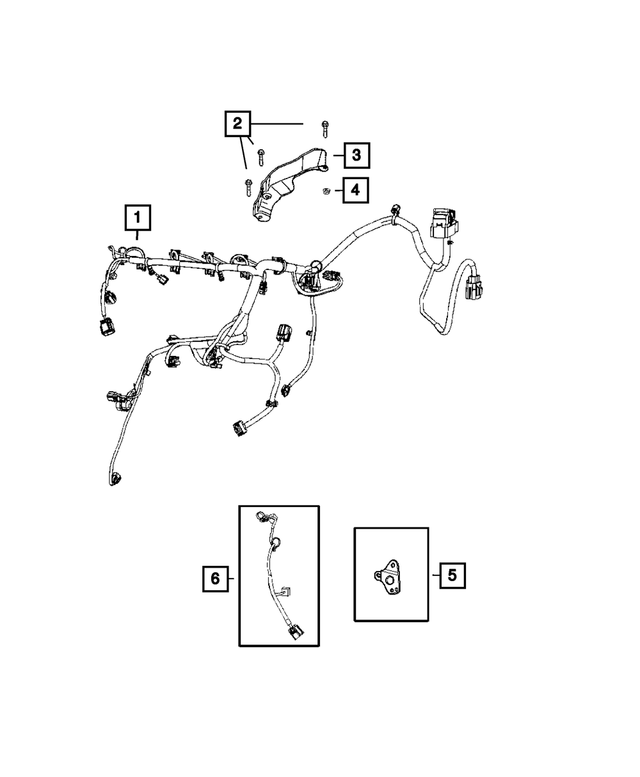 2
3
4
1
6
5