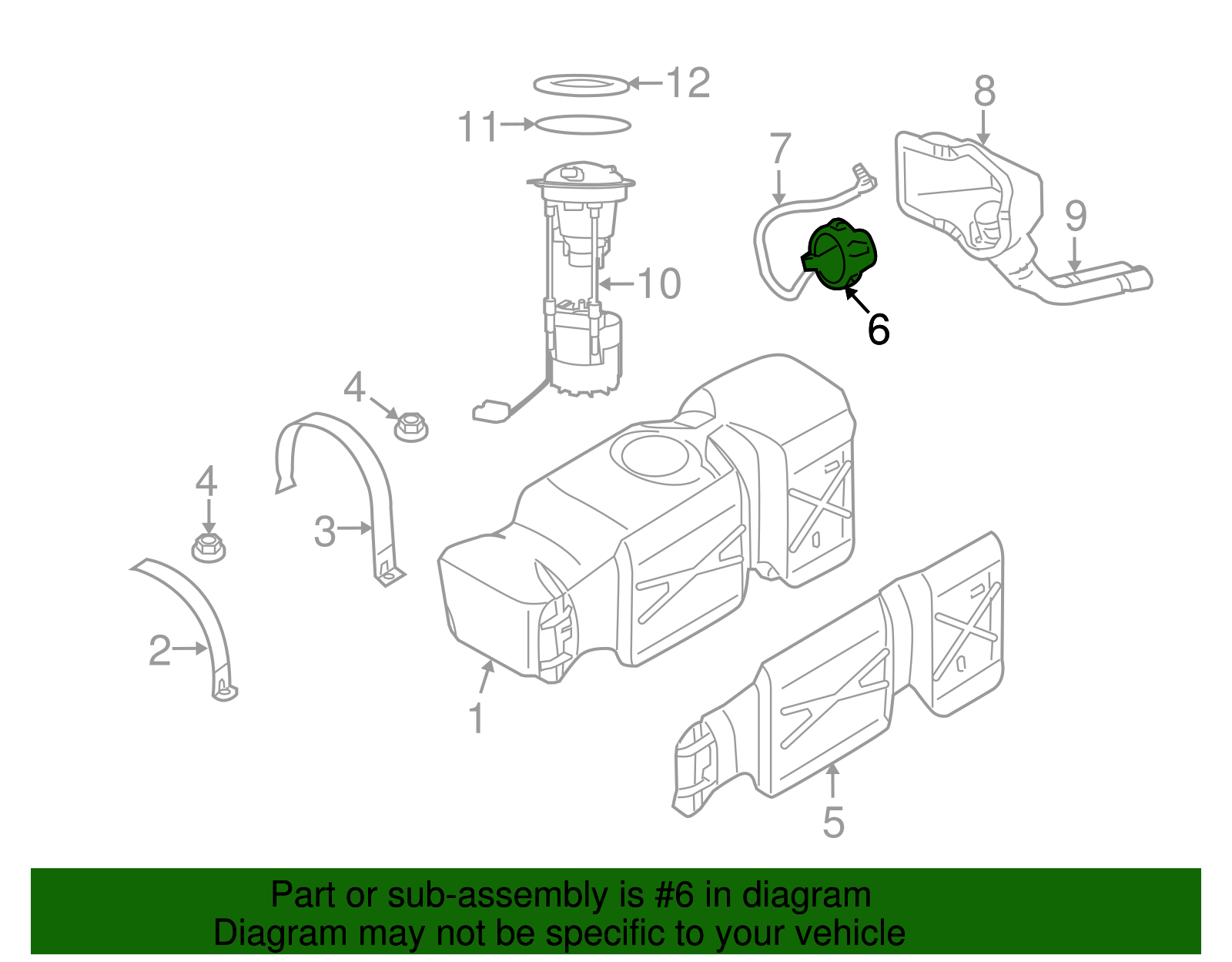 12
11
8
7
9
10
6
4
4
3
2
1
5

Part or sub-assembly is #6 in diagram
Diagram may not be specific to your vehicle