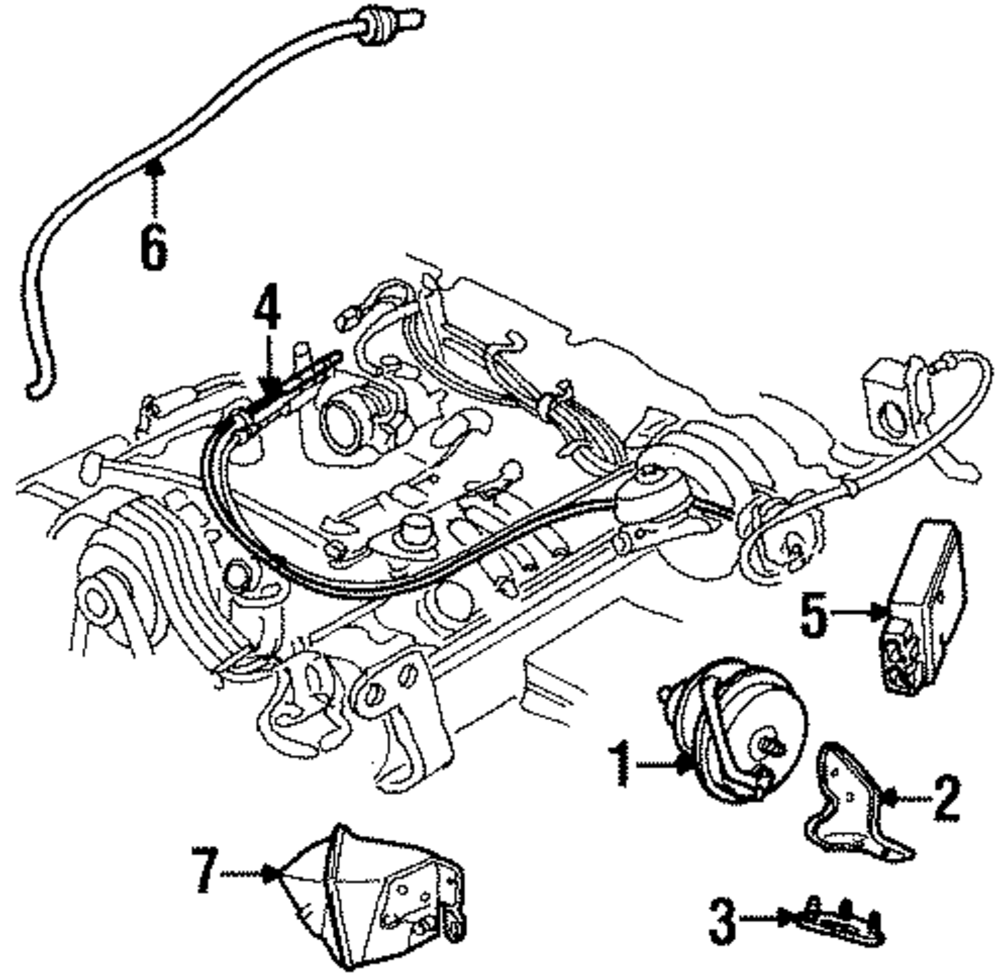 6
4
5
1
2
7
3