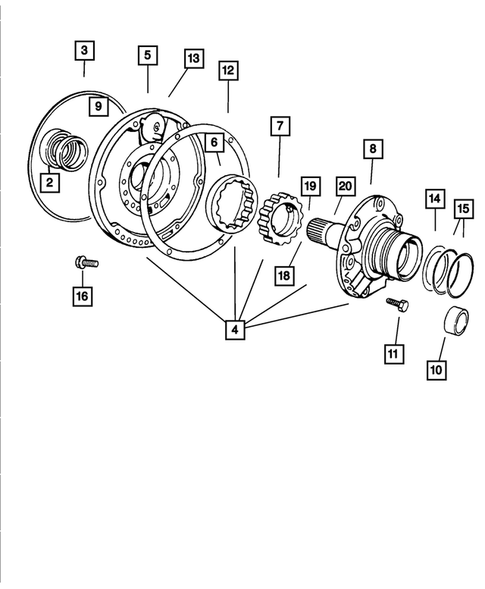 3
5
13
12
9
6
7
8
2
19
20
14
15
18
16
4
11
10