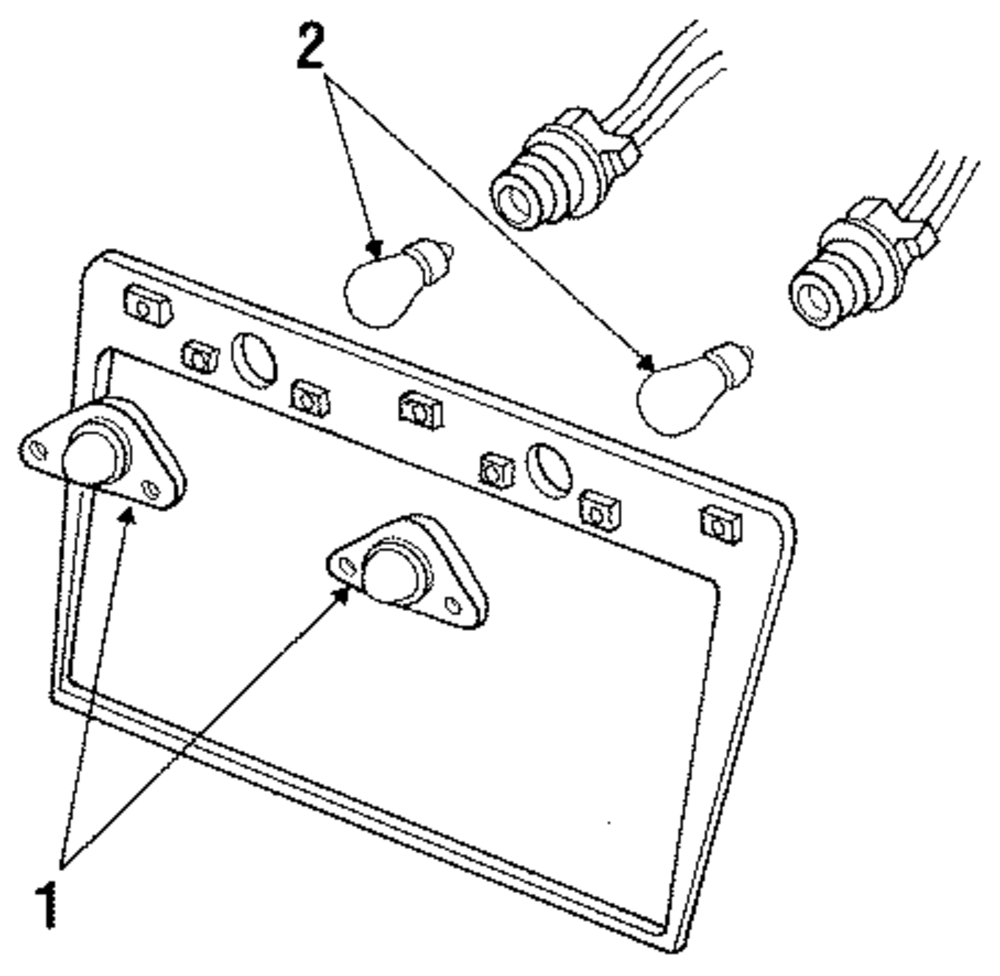 2

1