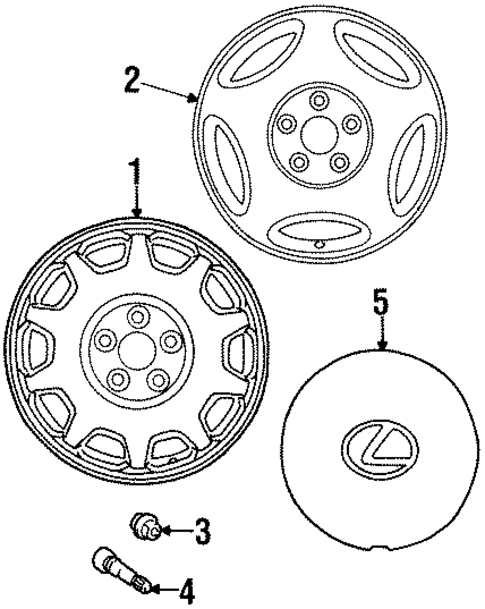 2
1
5
3
4