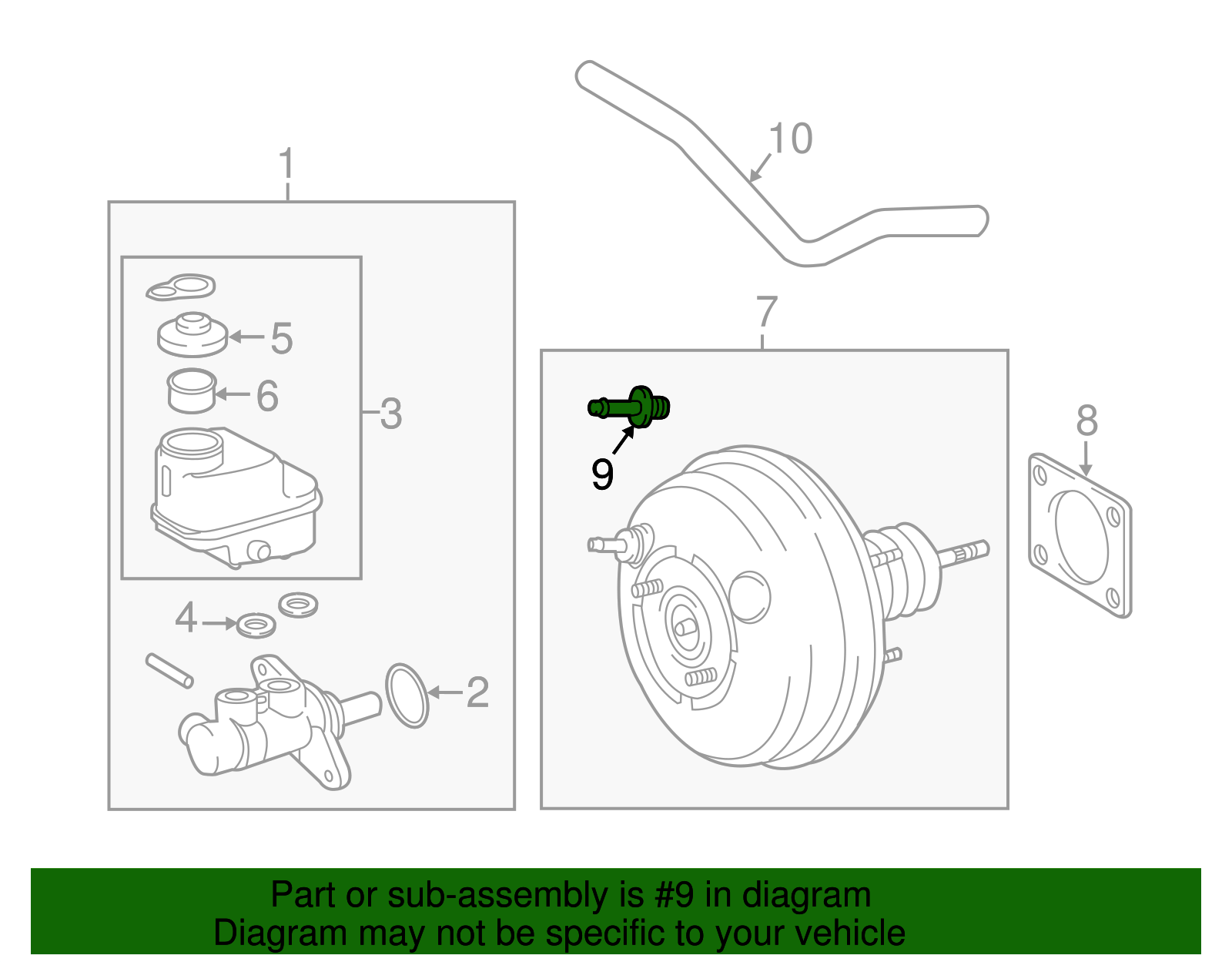 10

1

7

5

6

3

9

8

4

2

Part or sub-assembly is #9 in diagram
Diagram may not be specific to your vehicle