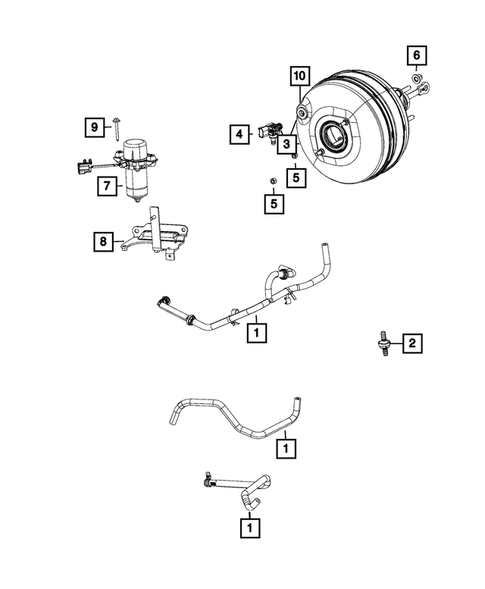 6
10
9
4
3
5
7
5
8
1
2
1
1