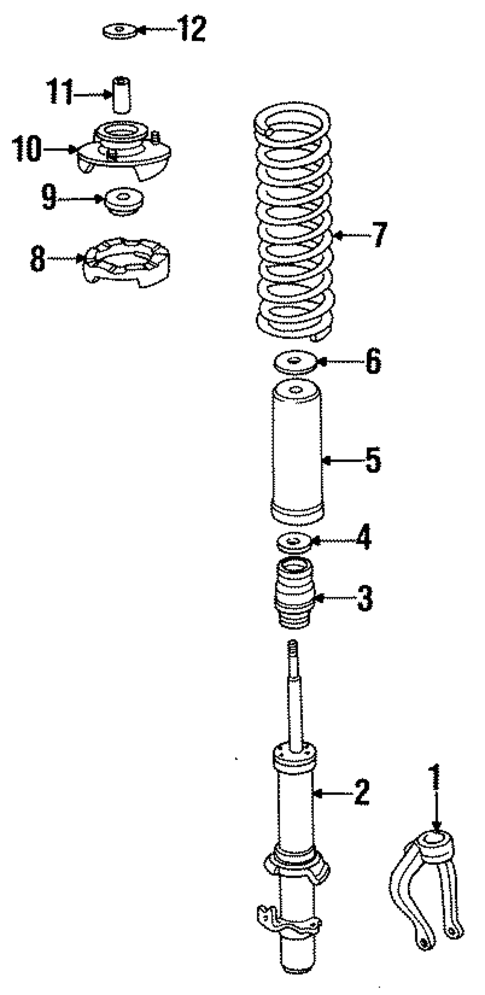 12
11
10
9
8
7
6
5
4
3
2
1