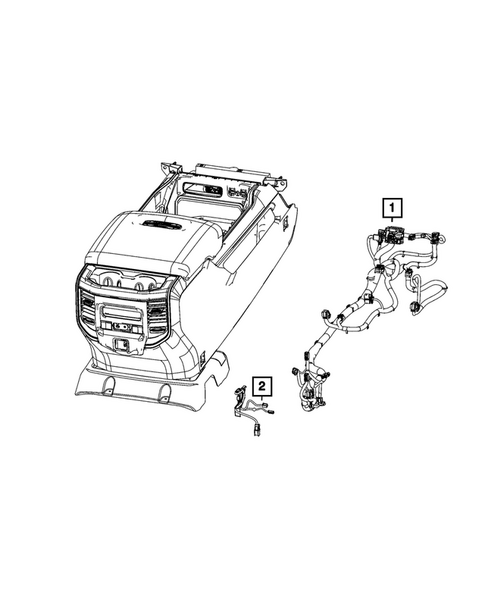 1

2