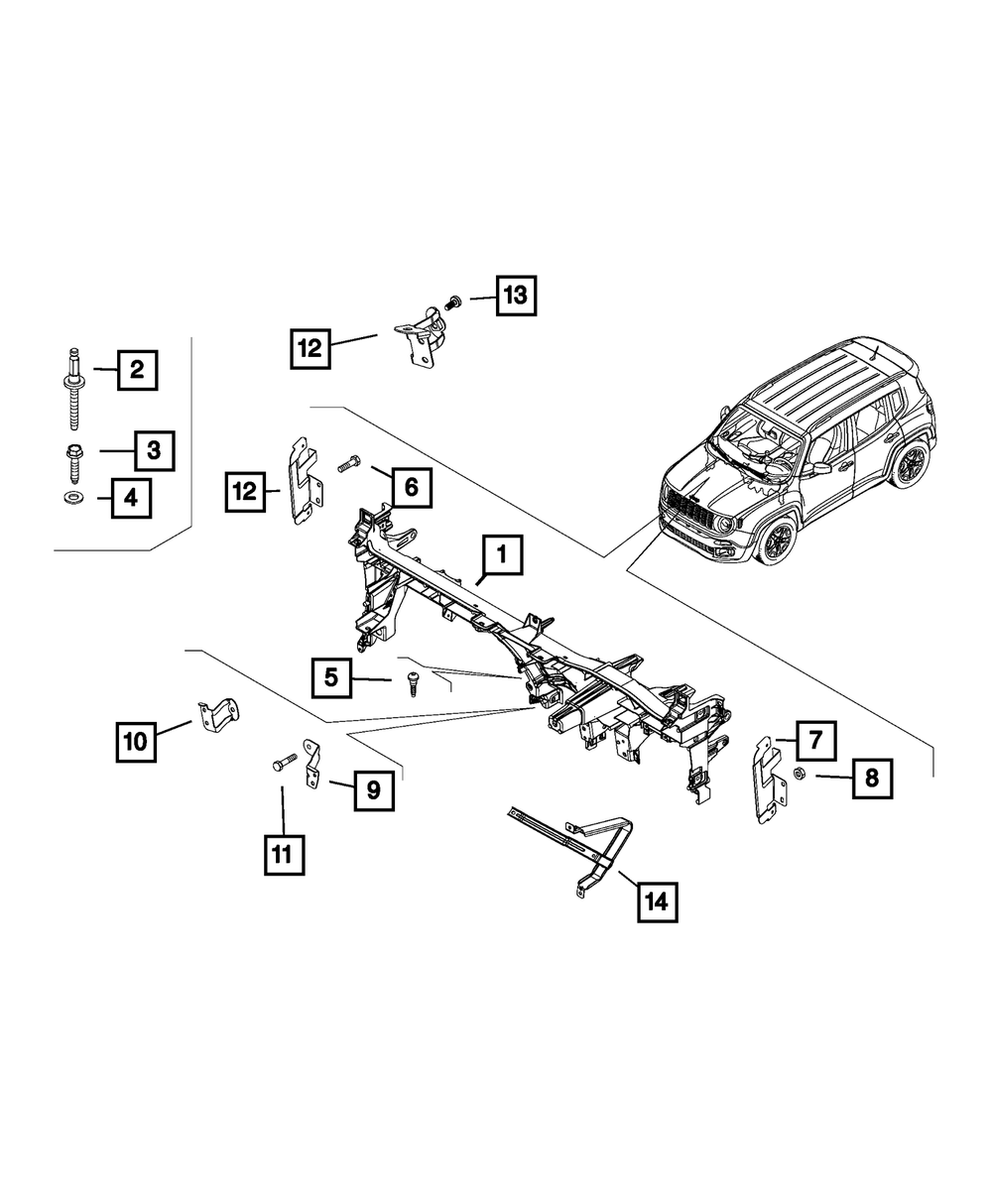 13
12
2
3
4
12
6
1
5
10
9
11
7
8
14