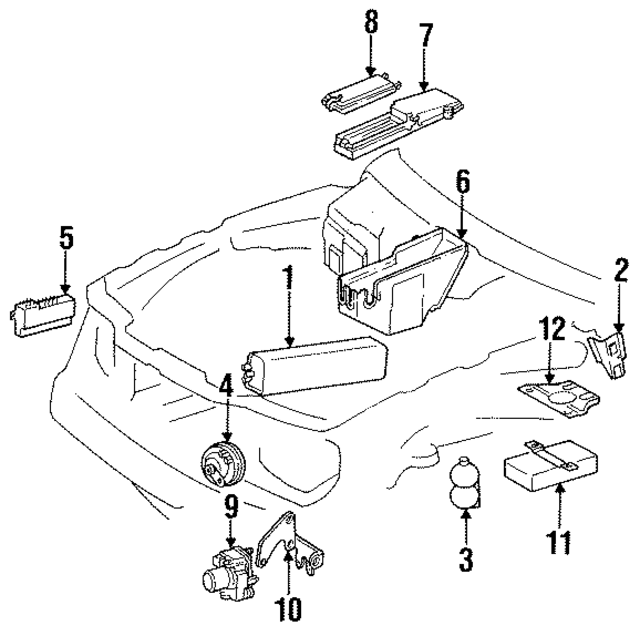 8
7
6
5
1
2
12
4
9
10
3
11