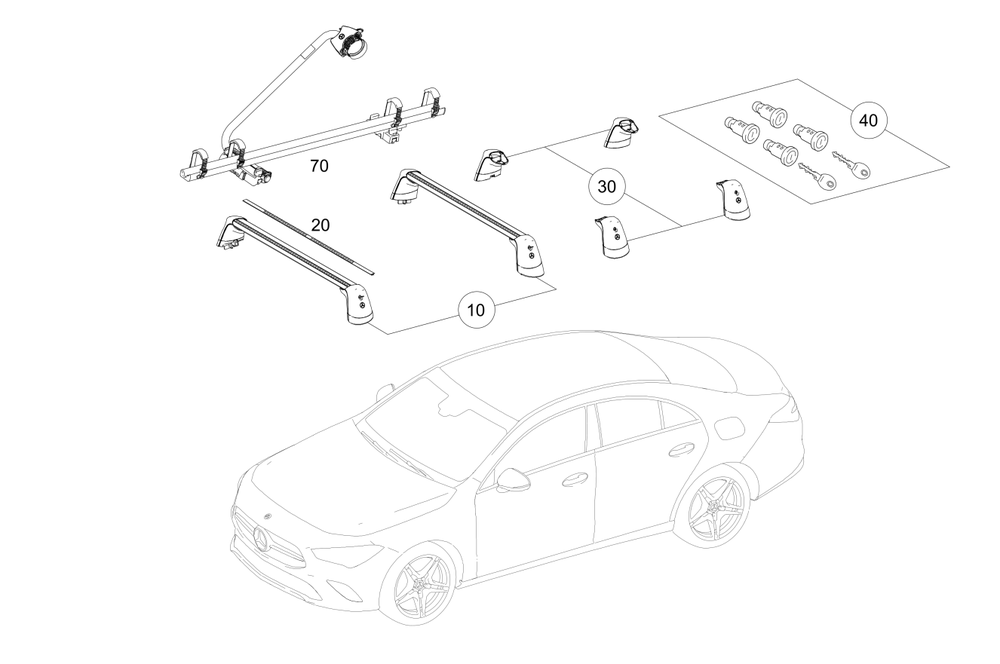 70
20
10
30
40