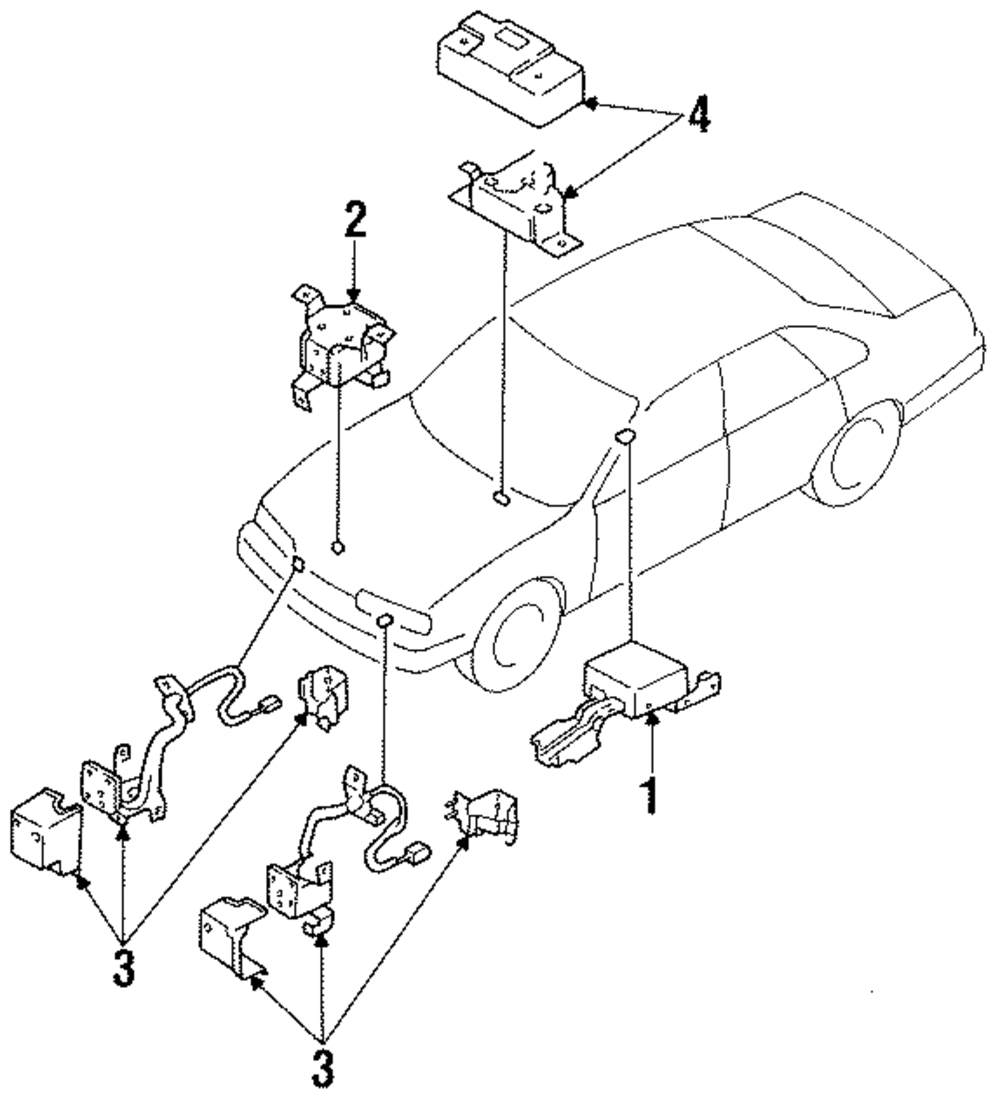 4
2
1
3
3