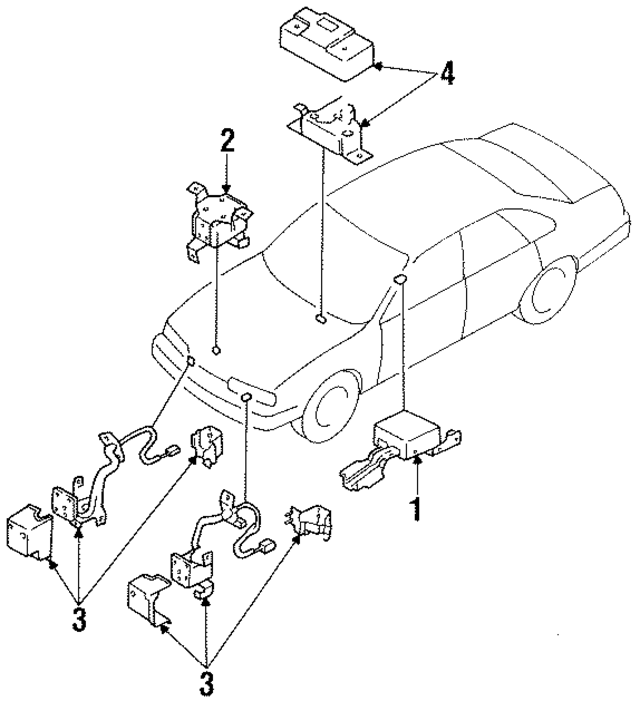 4
2
1
3
3