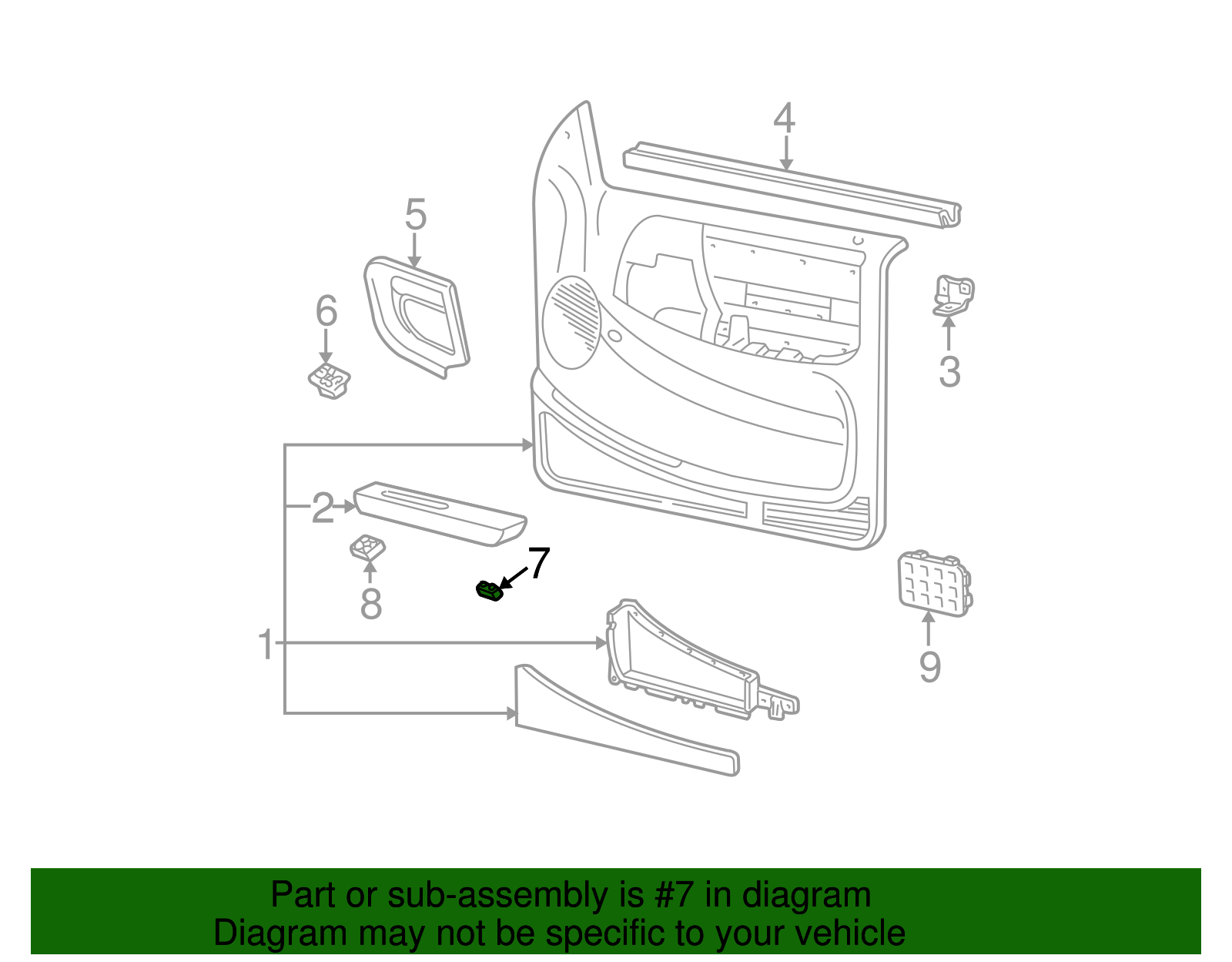 4
5
6
3
2
7
8
1
9

Part or sub-assembly is #7 in diagram
Diagram may not be specific to your vehicle