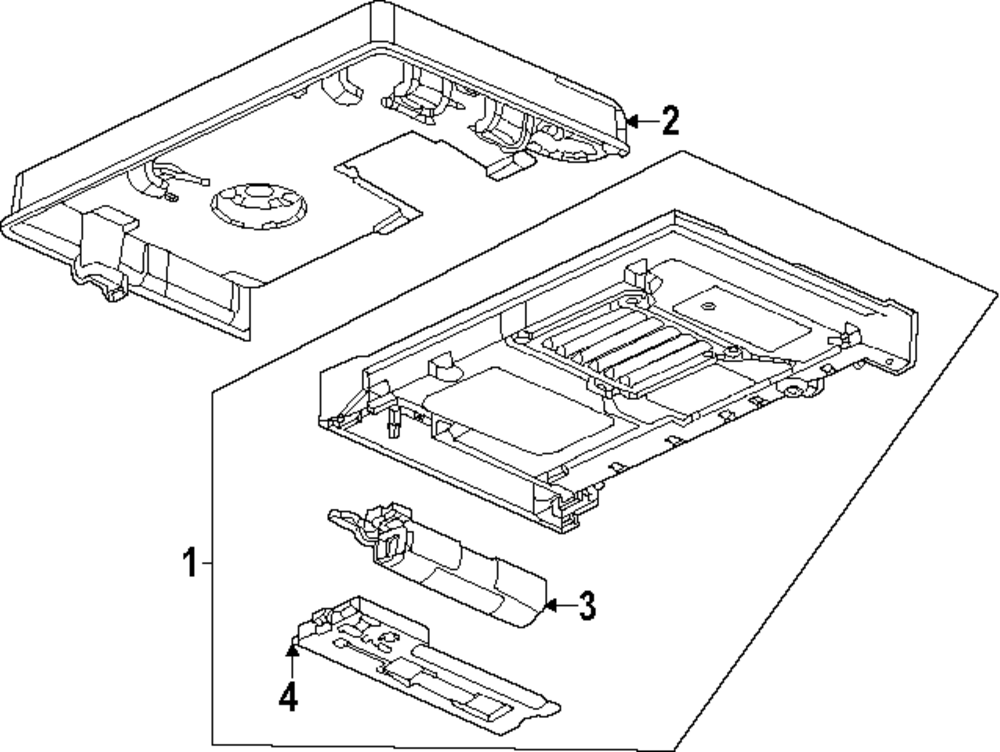 2
1
3
4