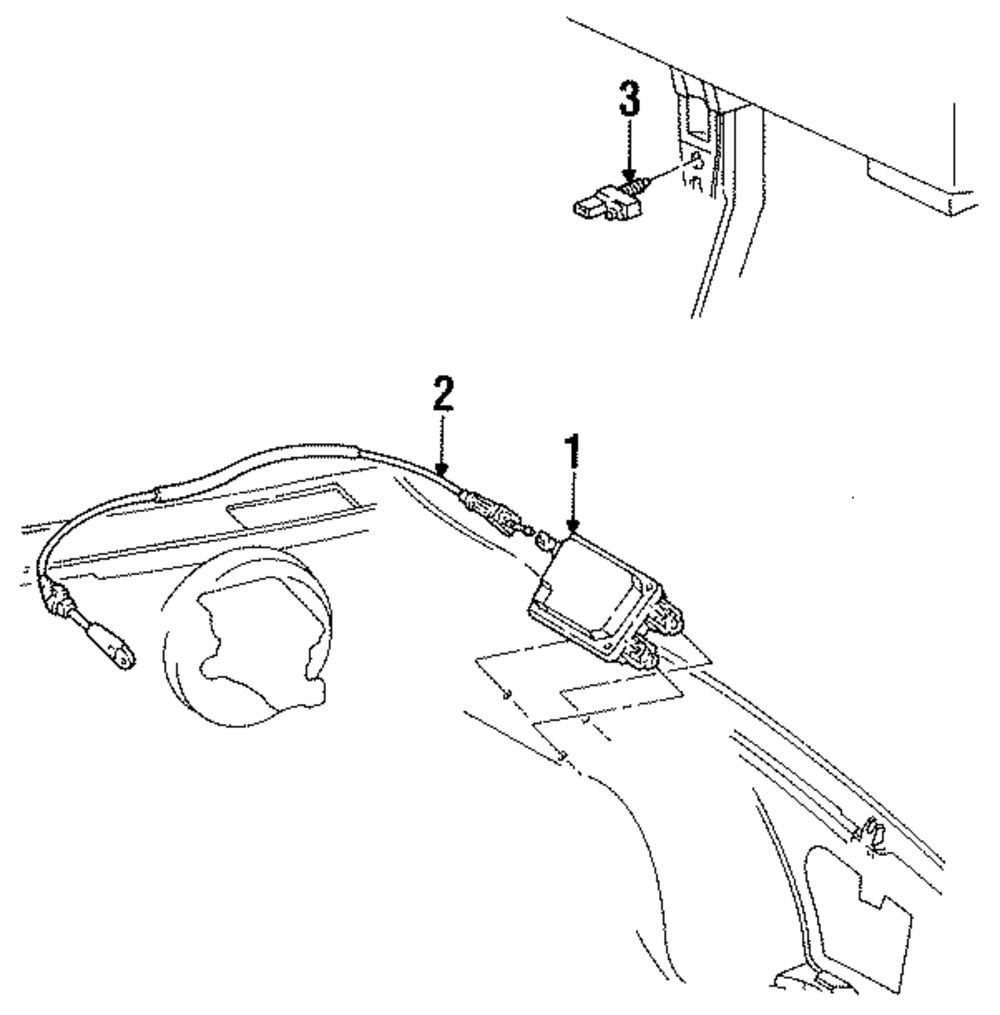 3

2

1