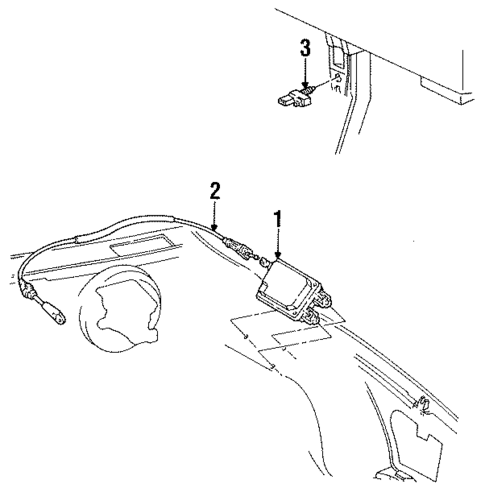 3
2
1