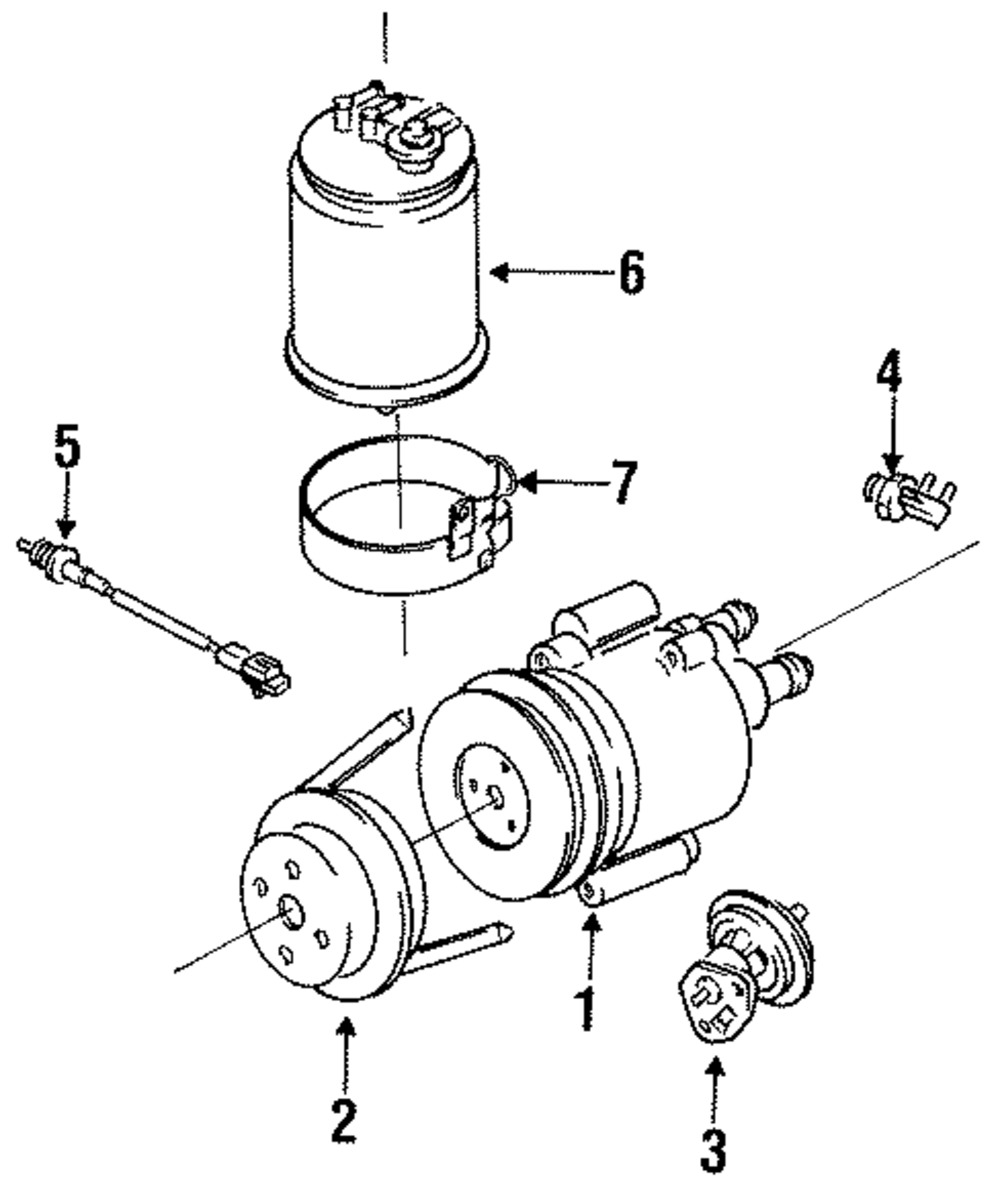 6
4
5
7
1
2
3