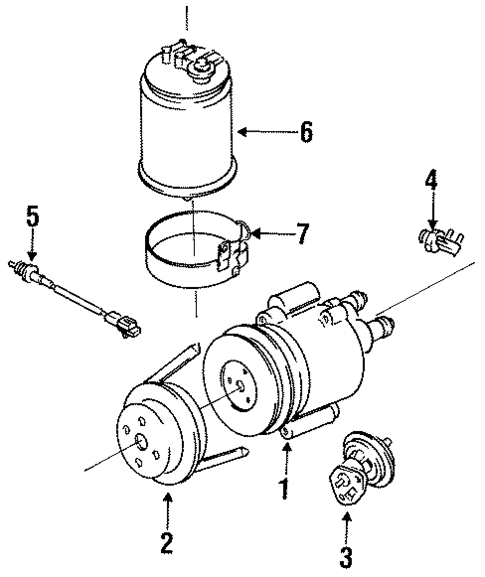 6

4

5

7

1

2

3