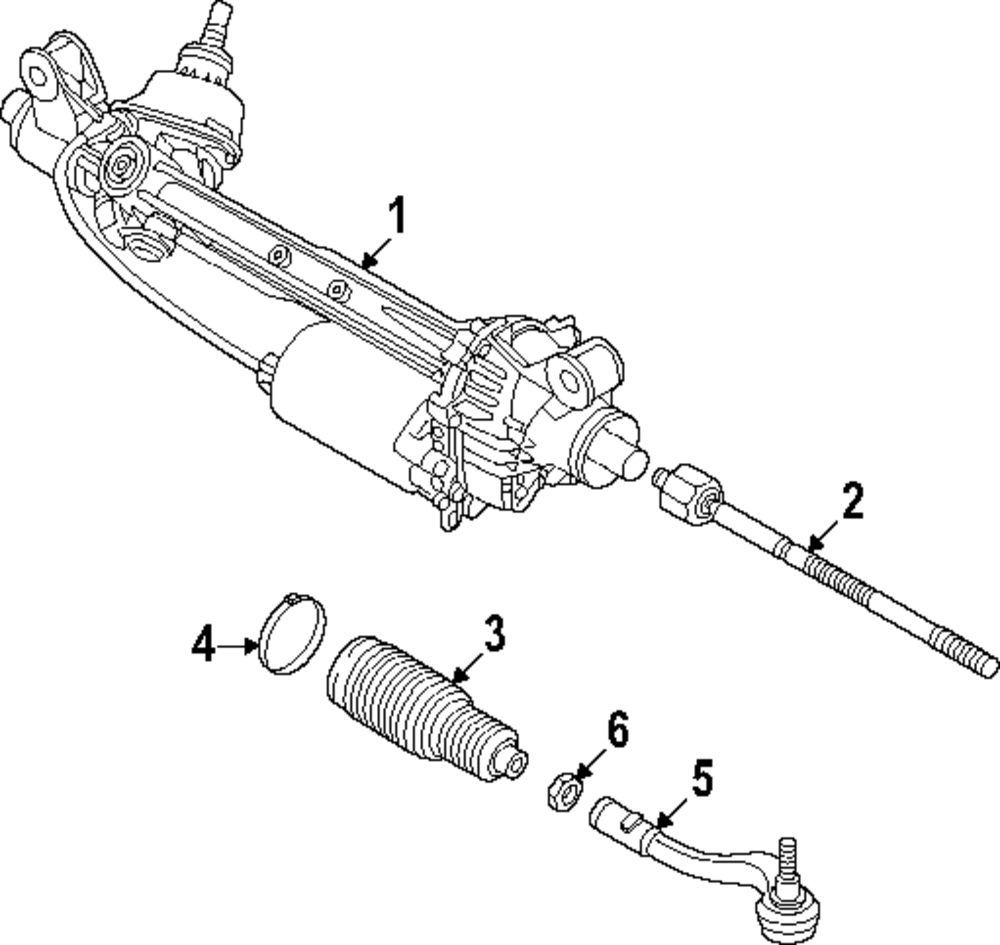 1
2
4
3
6
5