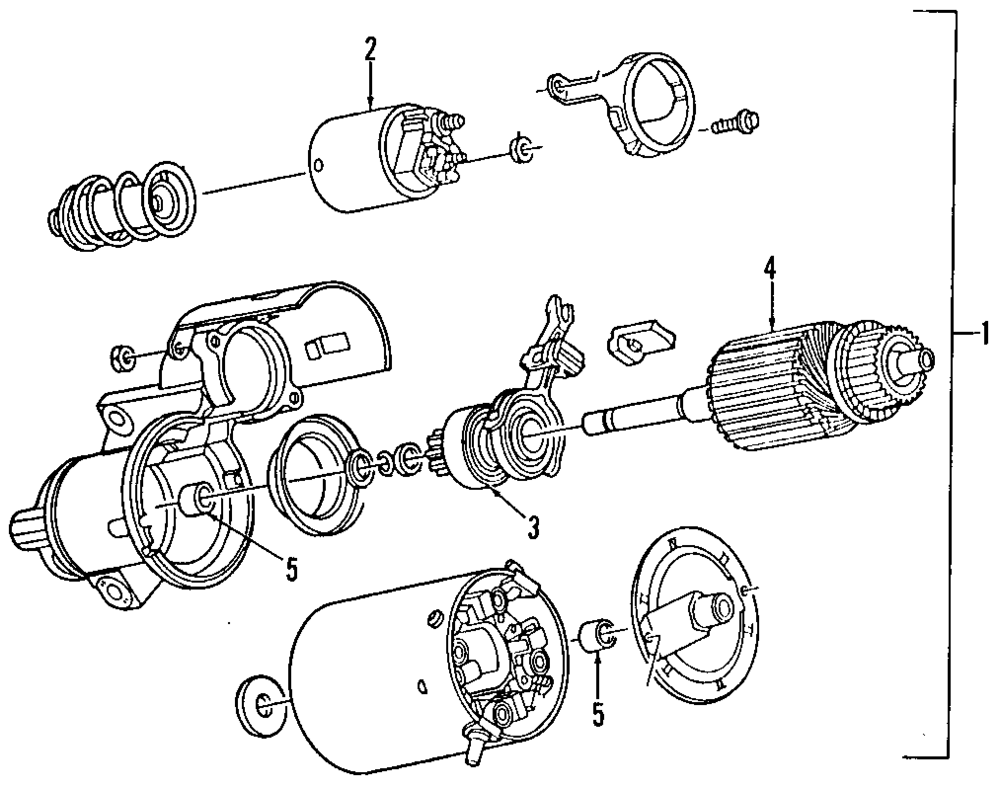 2
4
1
3
5
5