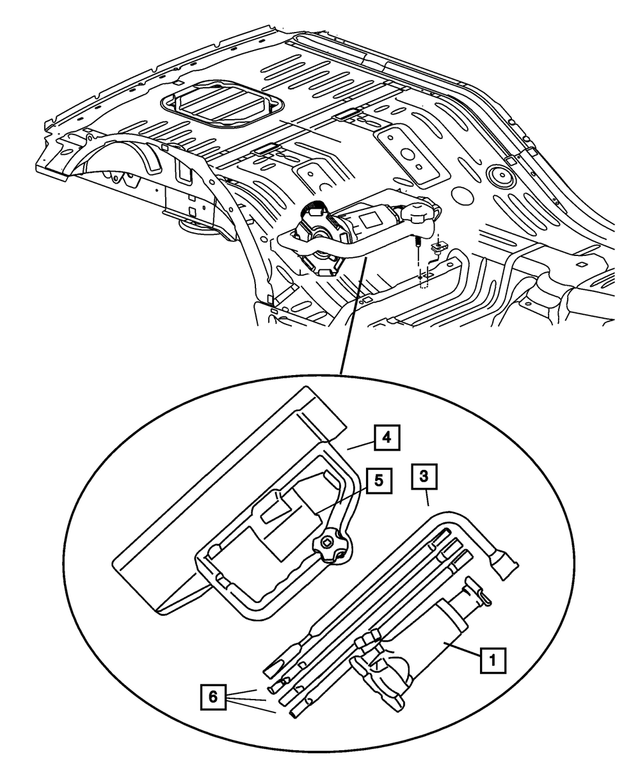 4
5
3
1
6