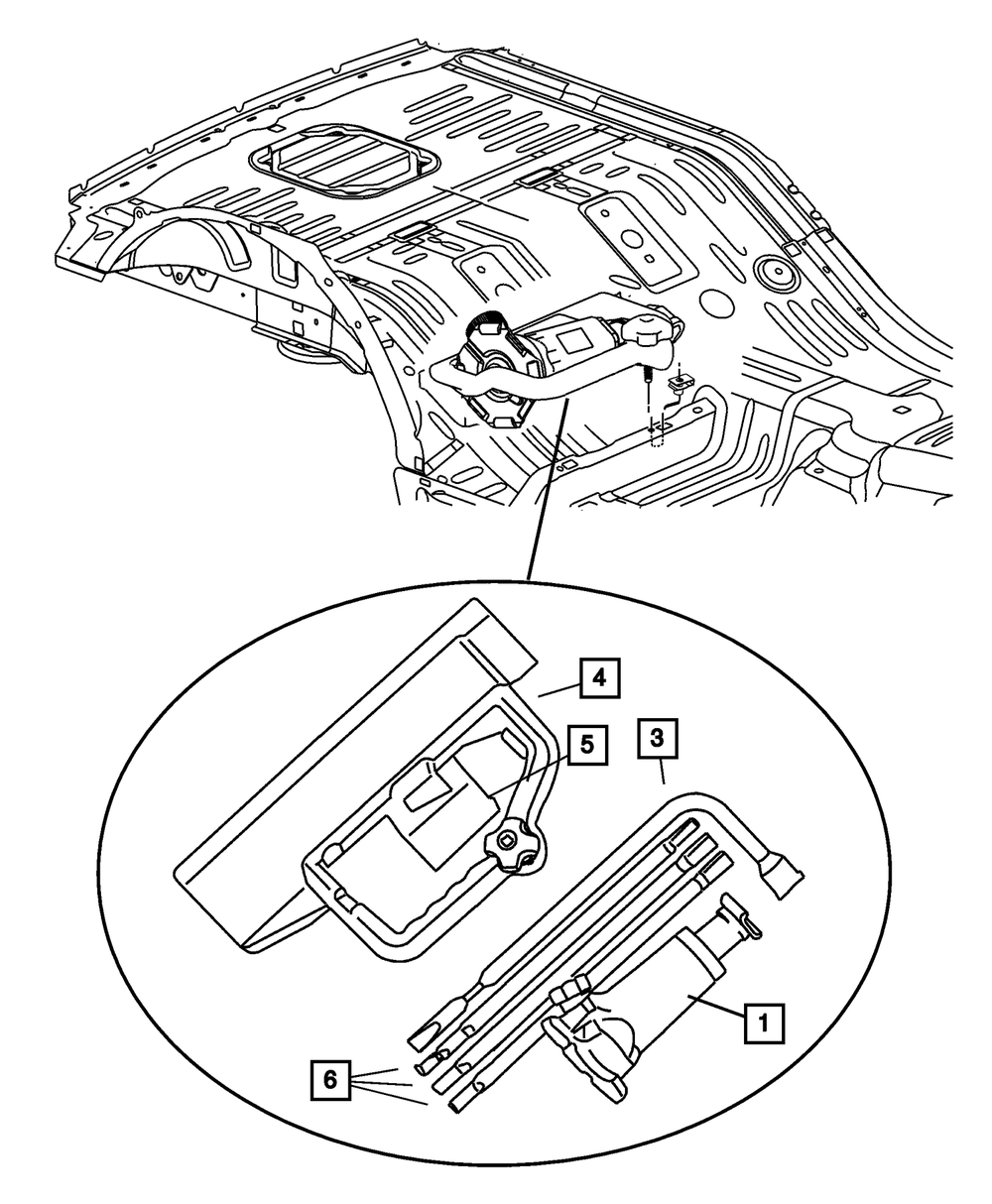 4
5
3
1
6