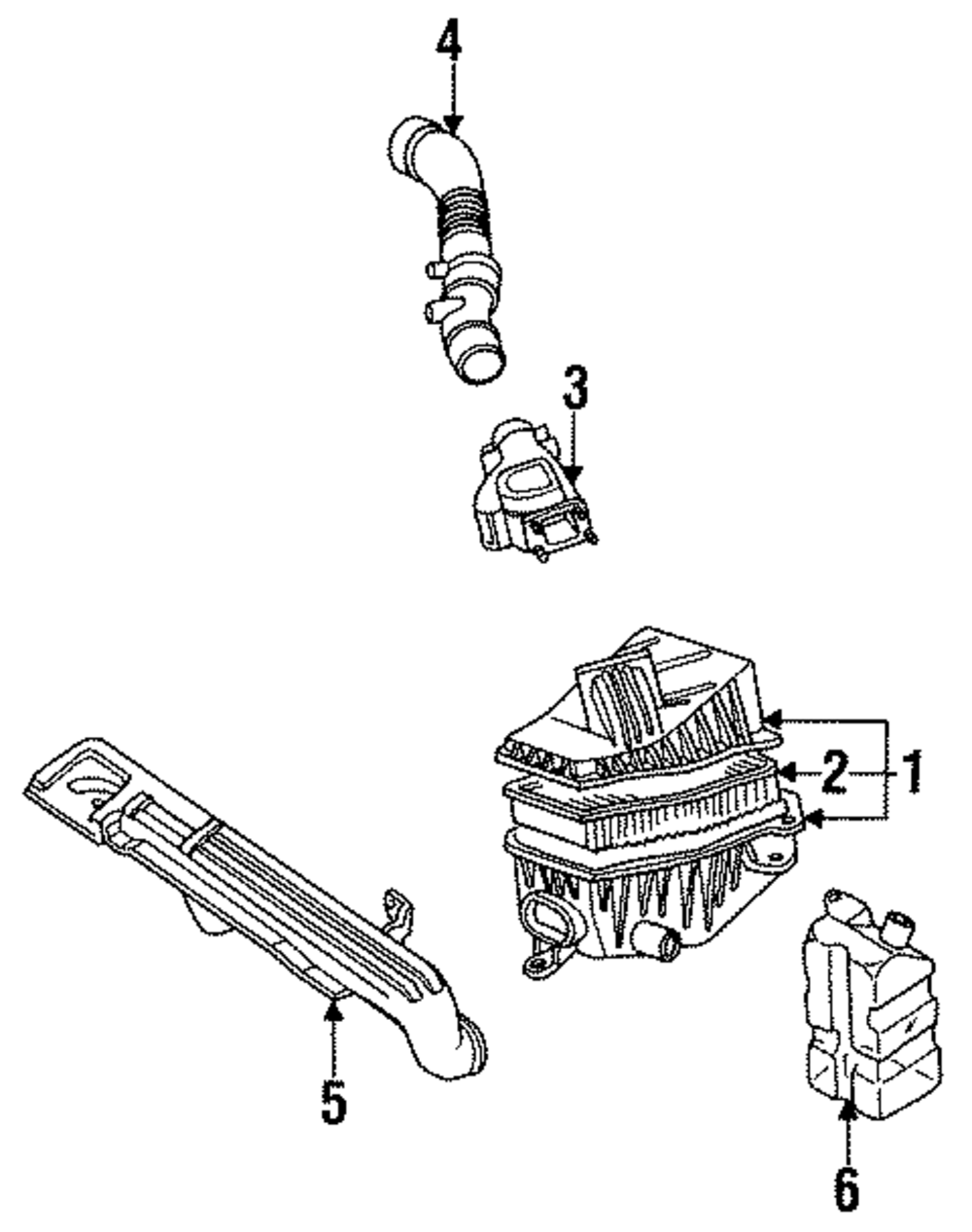 4
3
2
1
5
6