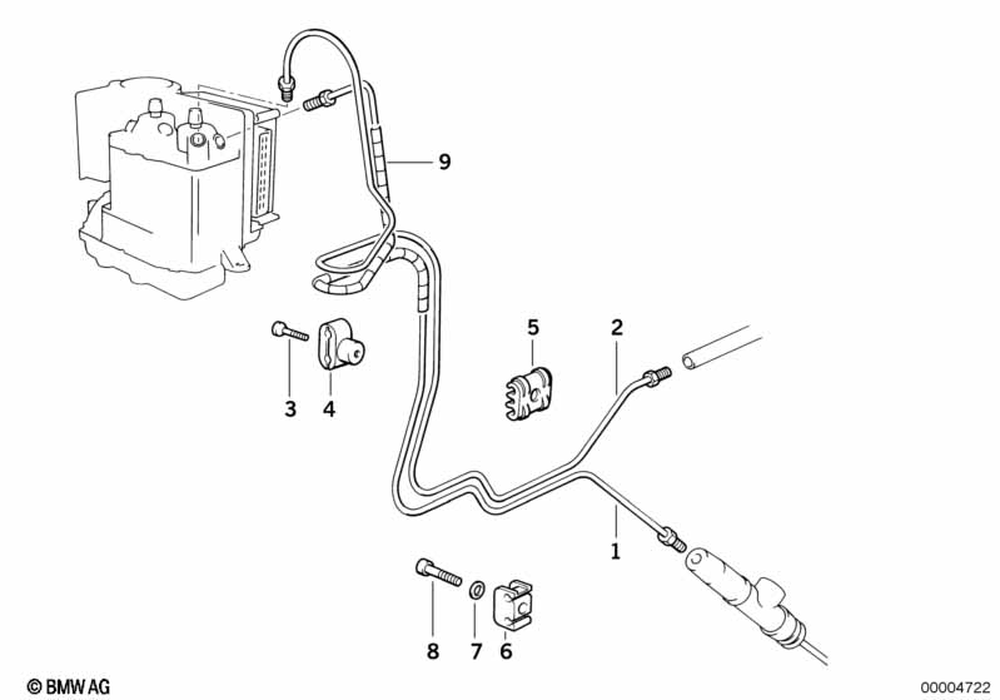 9

5

2

3

4

1

8

7

6

© BMW AG

00004722