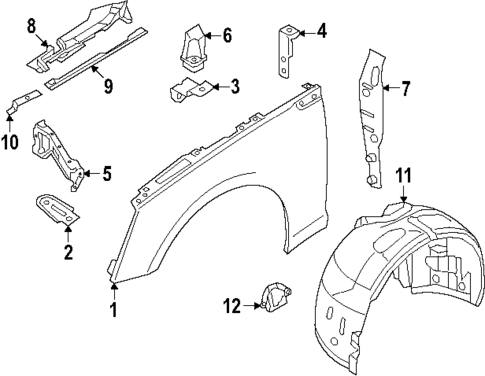 8
6
4
9
3
7
10
5
11
2
1
12