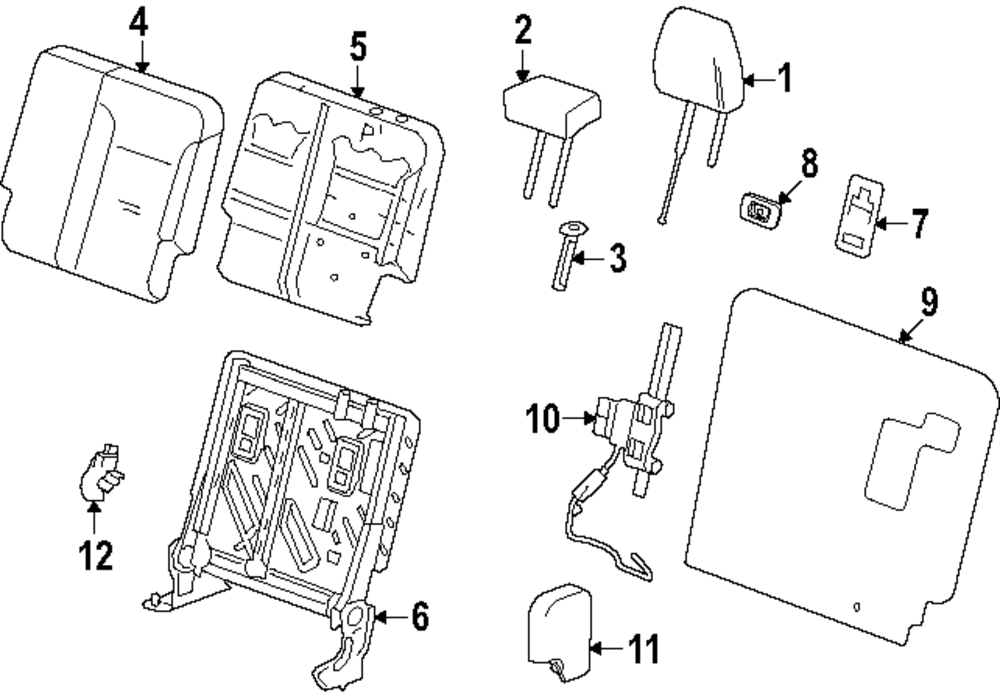 4
5
2
1
8
7
3
9
10
12
6
11