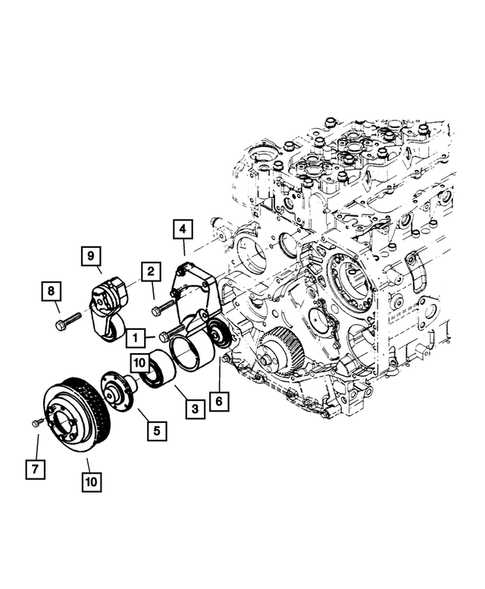 4
9
2
8
1
10
3
6
5
7
10