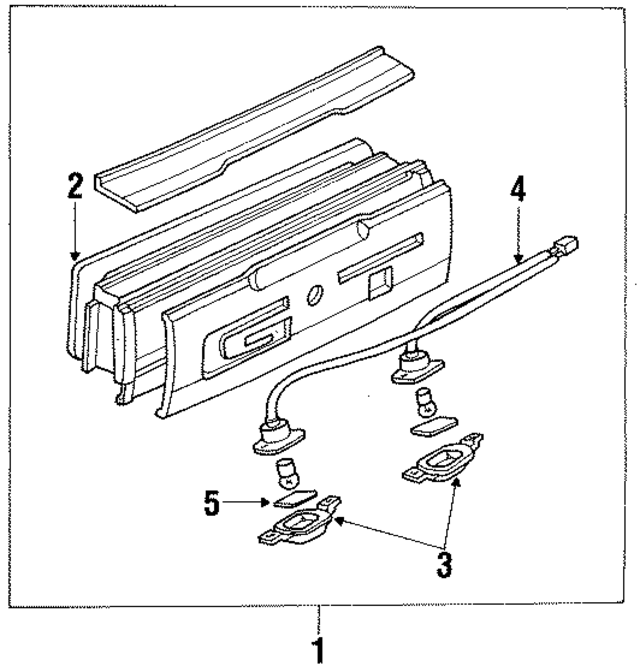 2
4
5
3
1