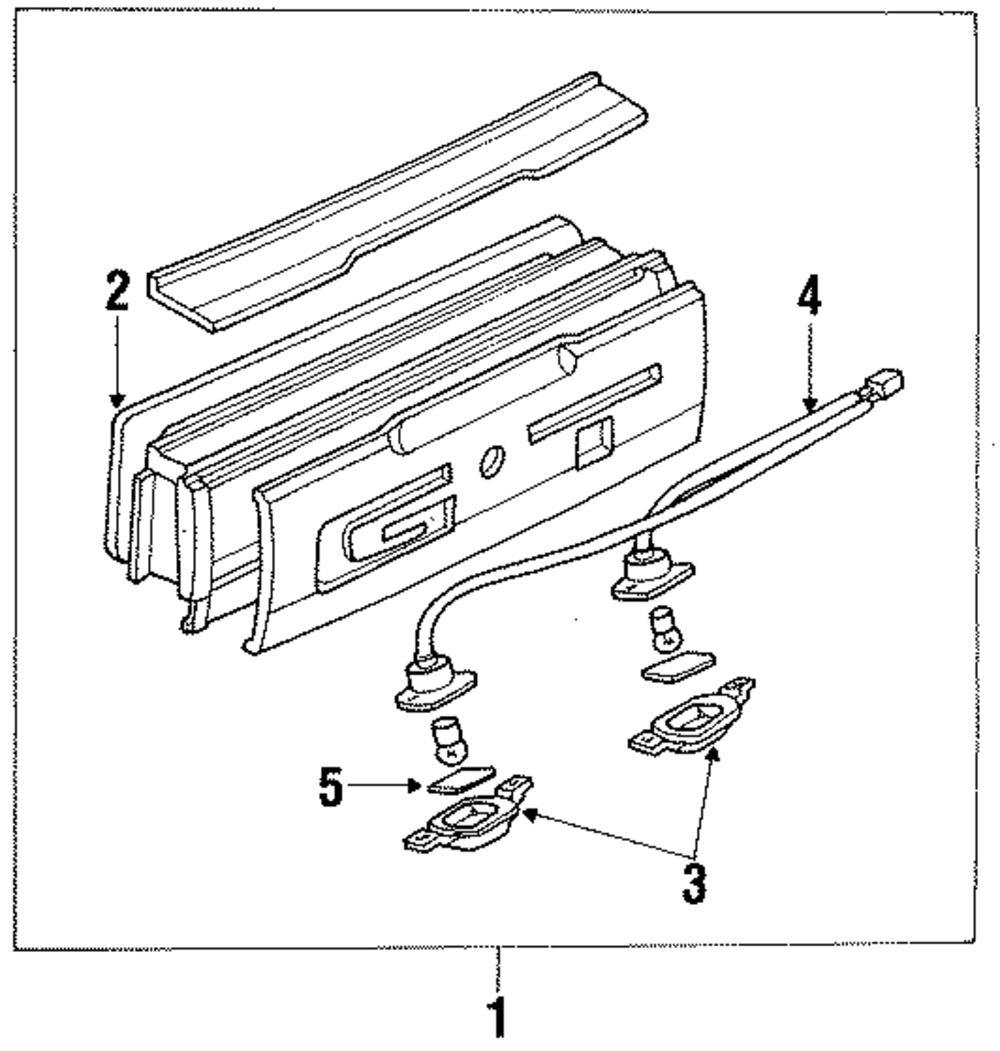 2
4
5
3
1