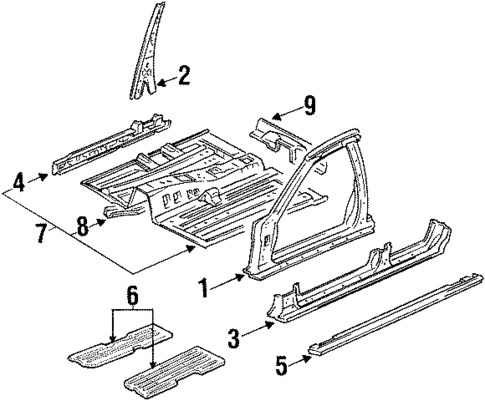 2
9
4
7
8
1
6
3
5