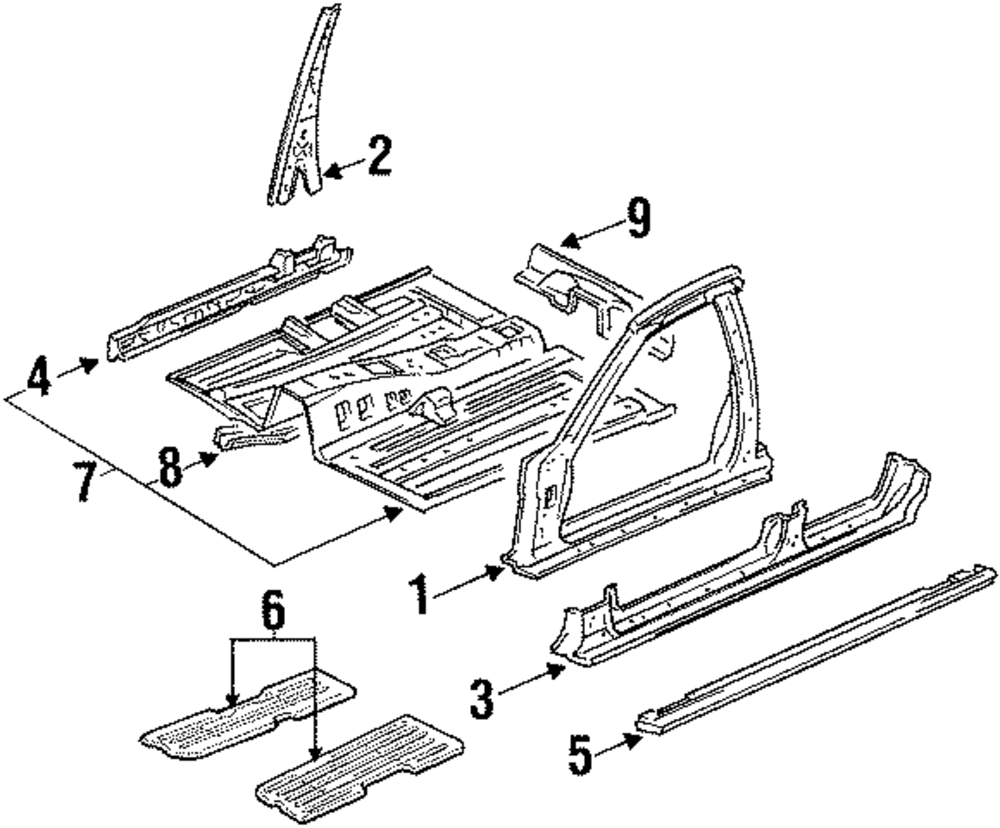 2
9
4
7
8
1
6
3
5