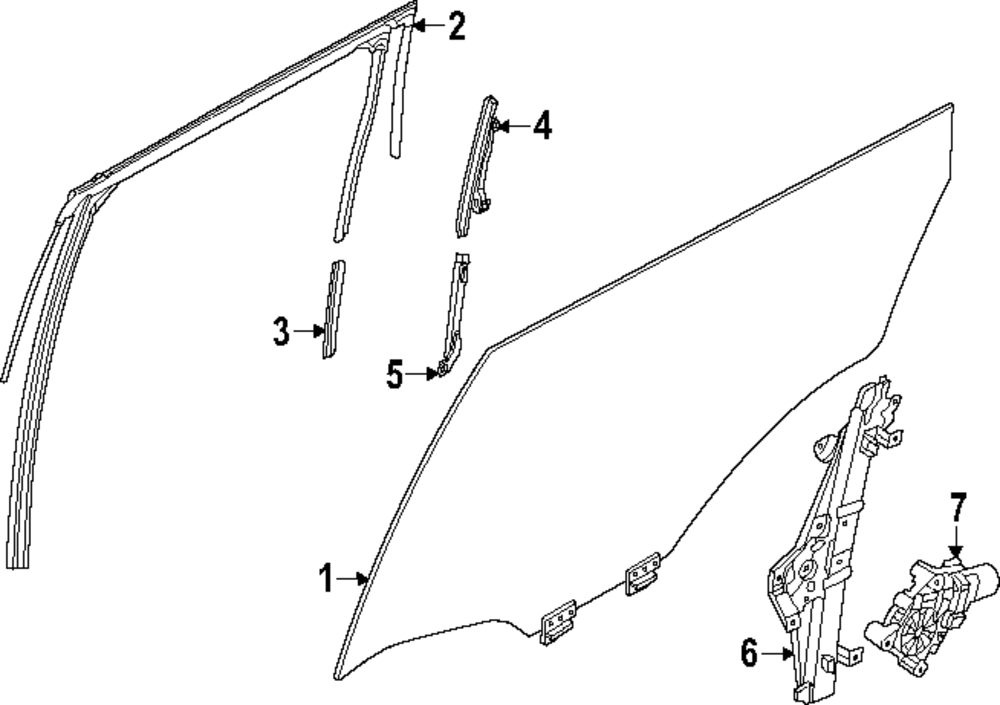 2
4
3
5
1
7
6