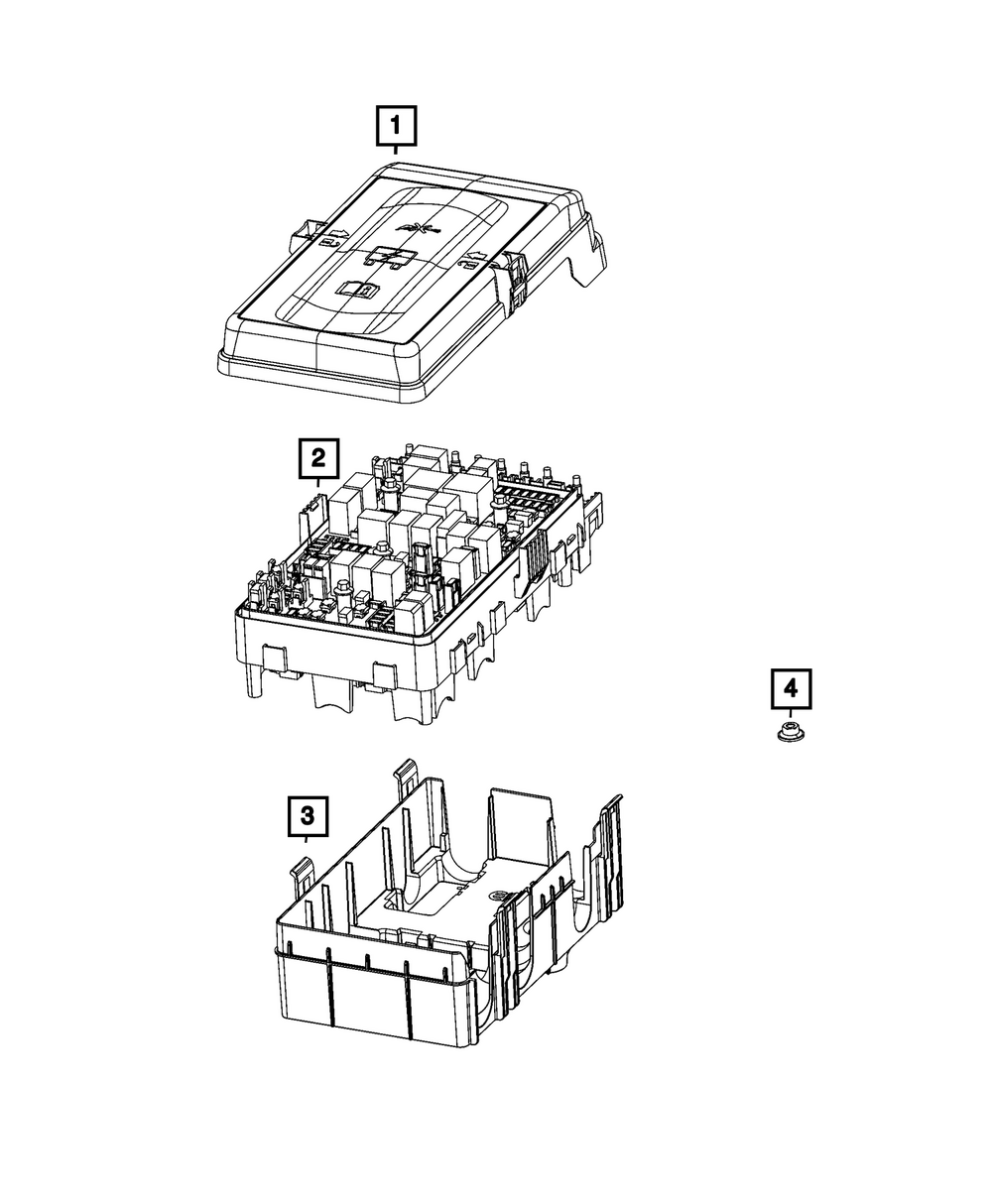 1
2
4
3