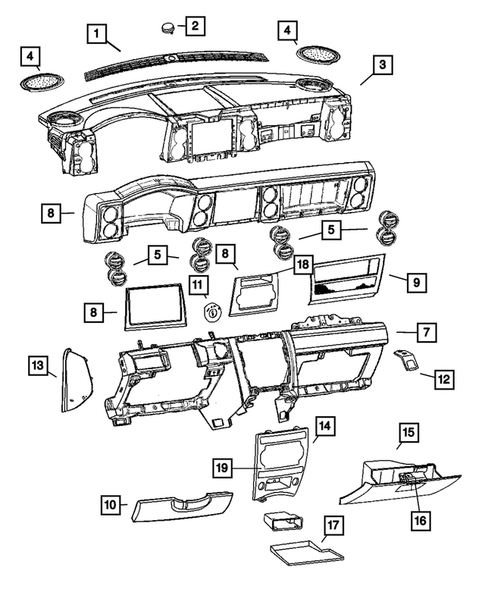 1
2
4
4
3
8
5
5
8
18
9
11
8
7
13
12
14
15
19
10
16
17