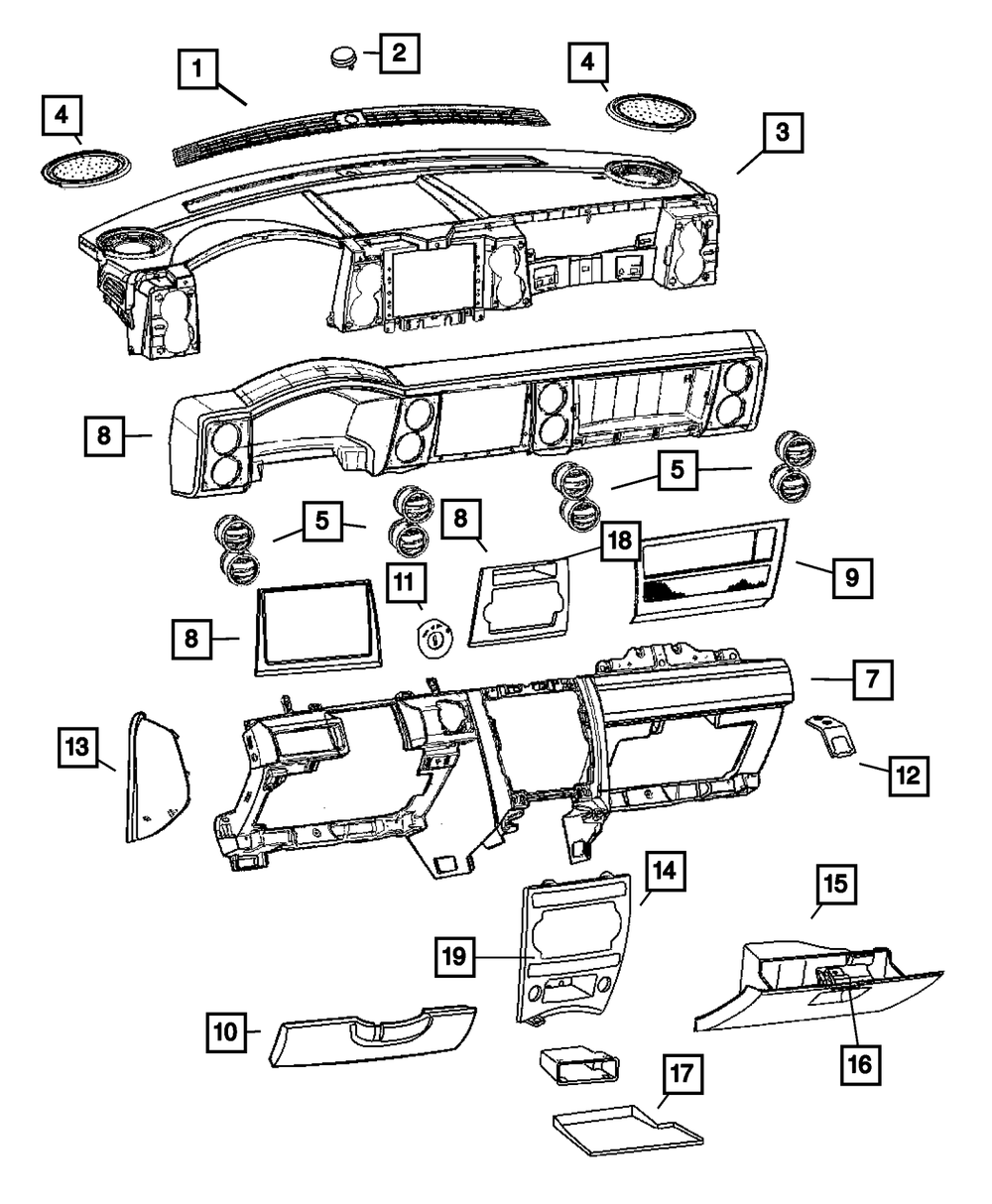 1
2
4
4
3
8
5
5
8
18
9
11
8
7
13
12
14
15
19
10
16
17