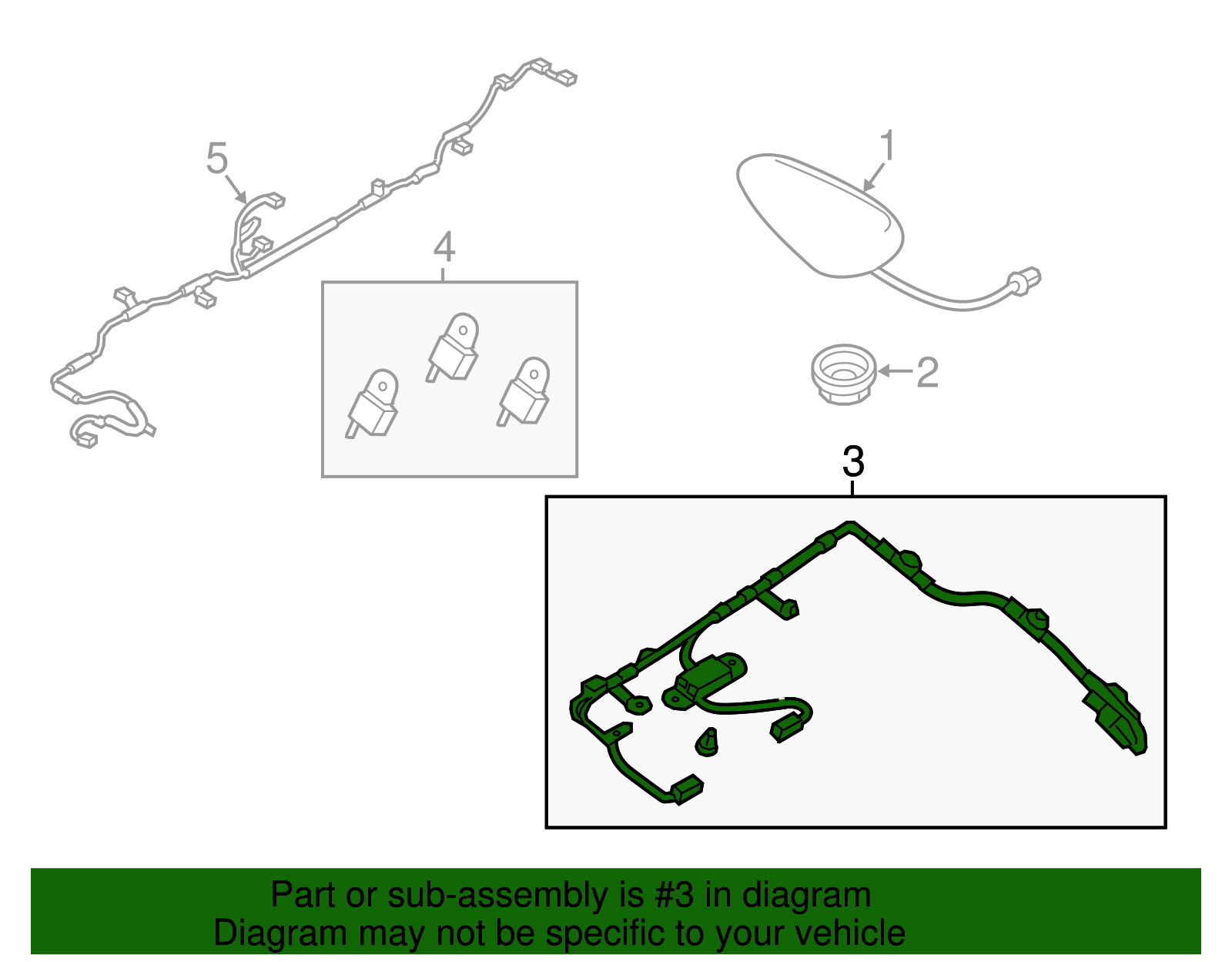 5

1

4

2

3

Part or sub-assembly is #3 in diagram
Diagram may not be specific to your vehicle