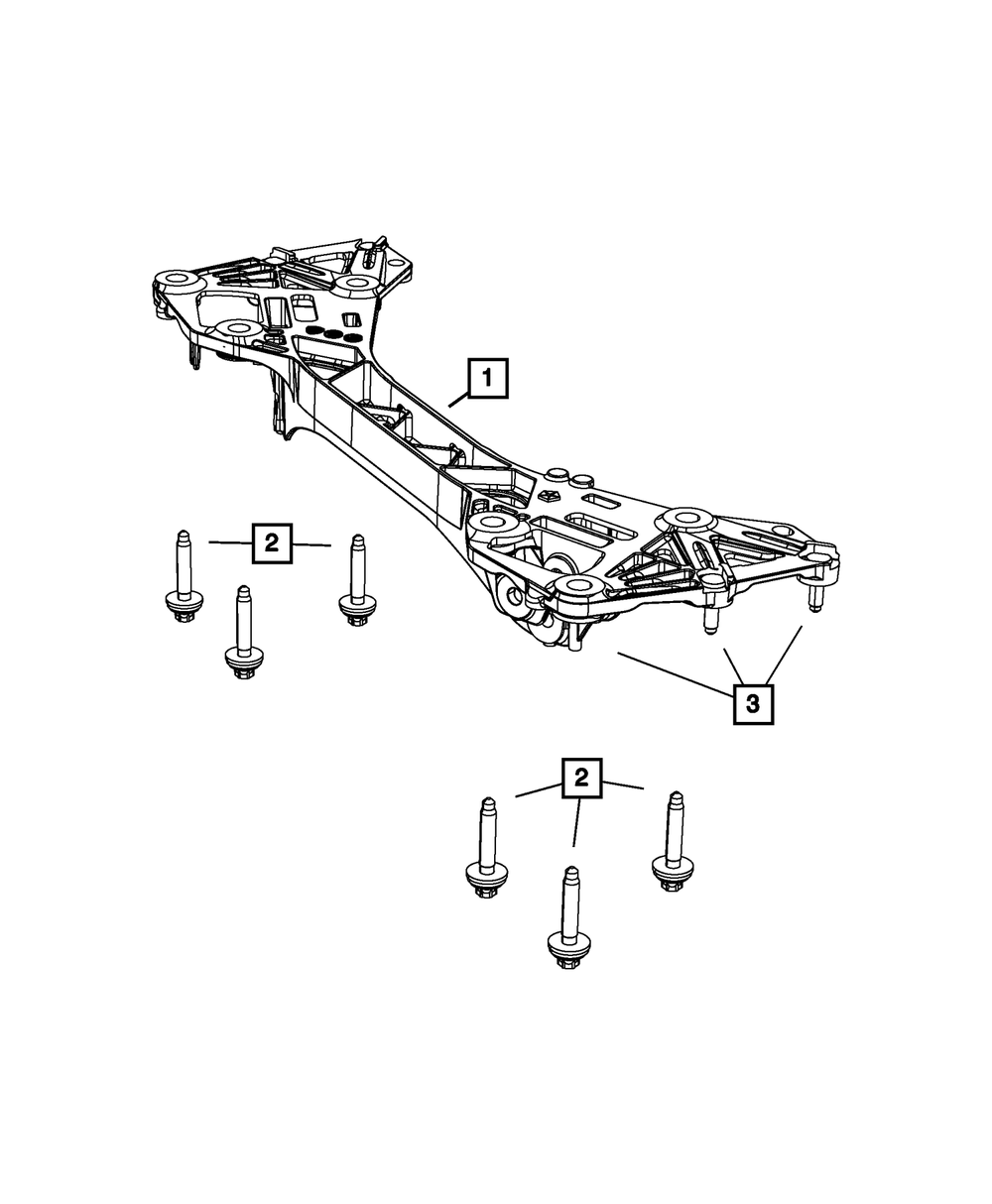 1
2
3
2