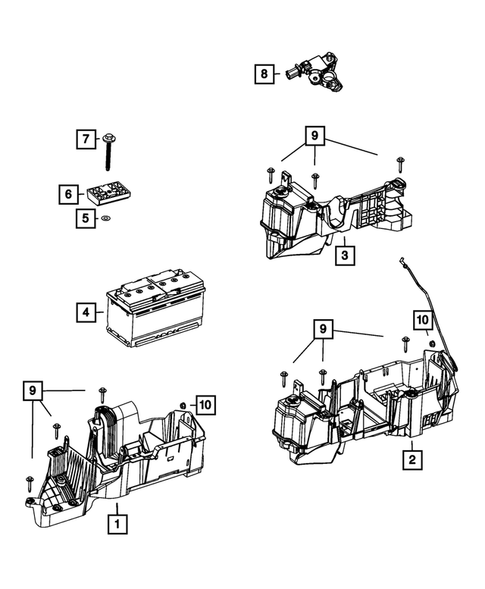 8
7
9
6
5
3
4
10
9
9
10
2
1