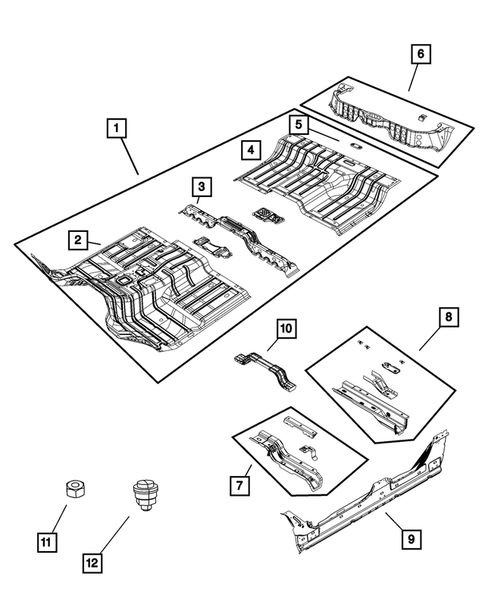 6
1
5
4
3
2
10
8
7
9
11
12