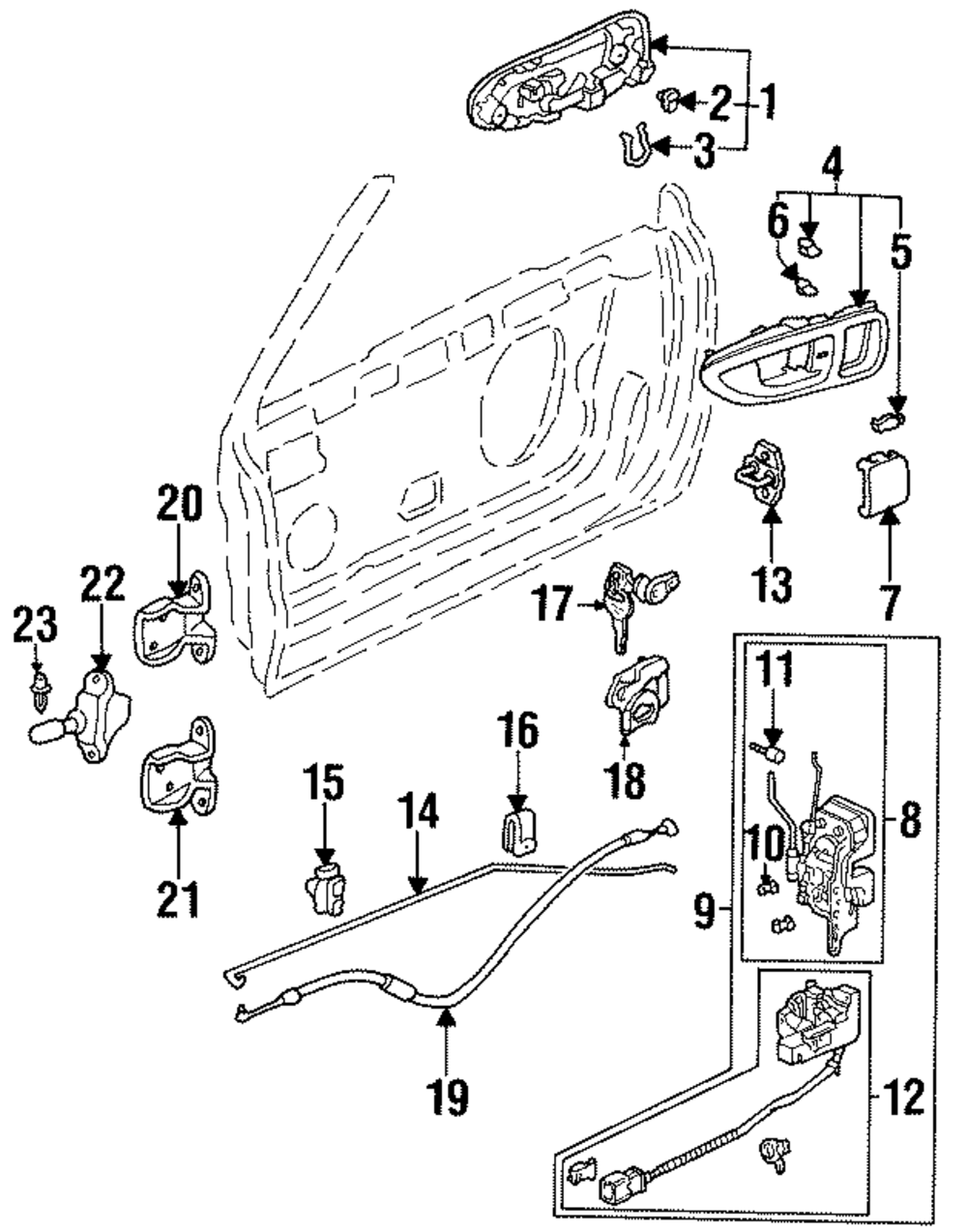 2
1
3
4
6
5
20
22
23
13
7
17
11
16
18
15
14
8
10
21
9
19
12