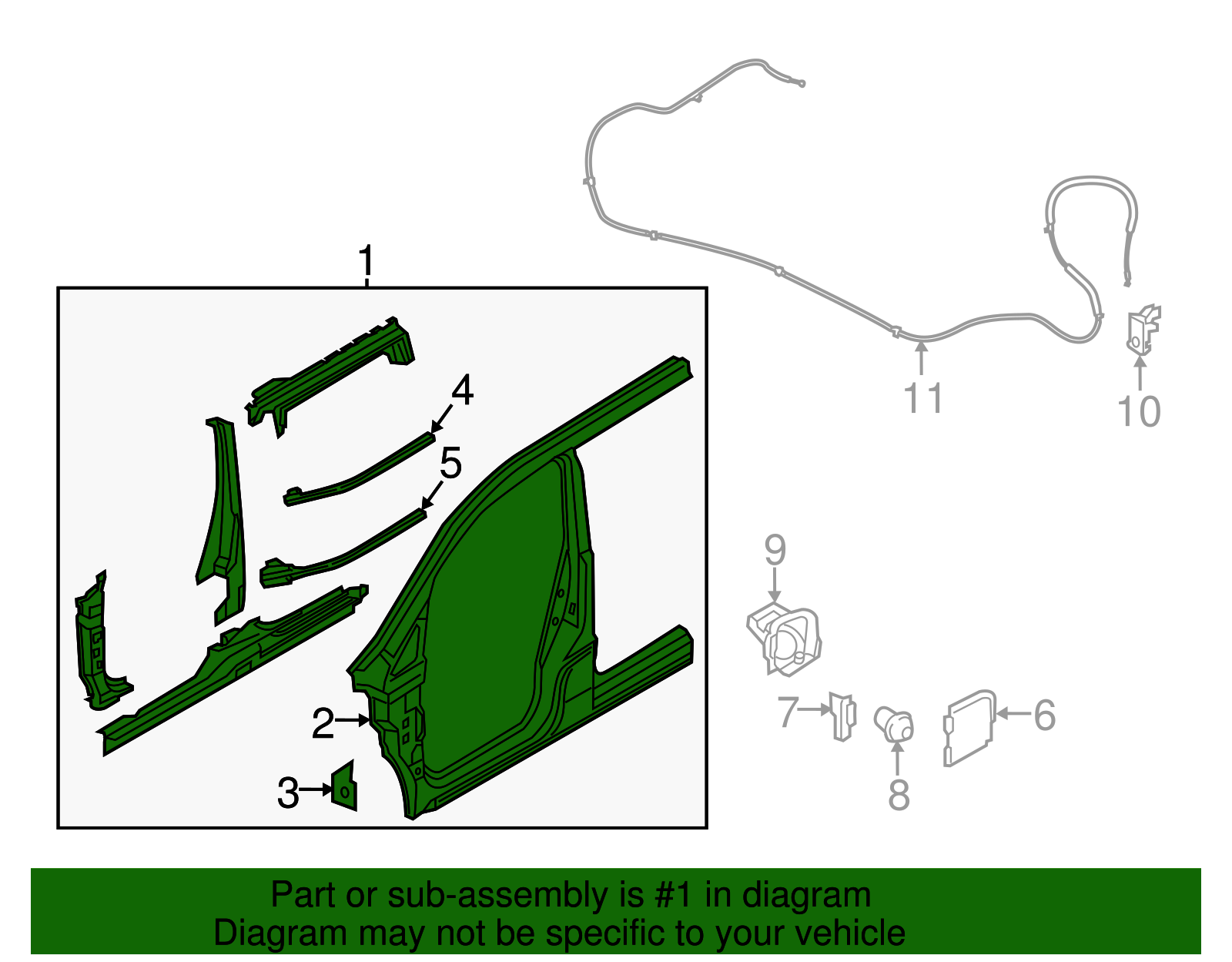 1
4
5
2
3
11
10
9
7
8
6

Part or sub-assembly is #1 in diagram
Diagram may not be specific to your vehicle