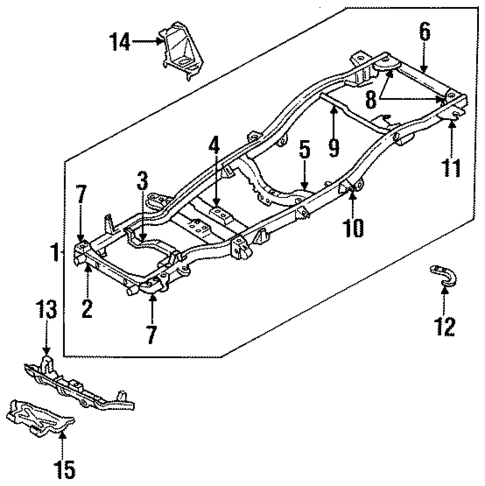 14
6
8
9
11
4
5
3
7
10
1
2
7
12
13
15