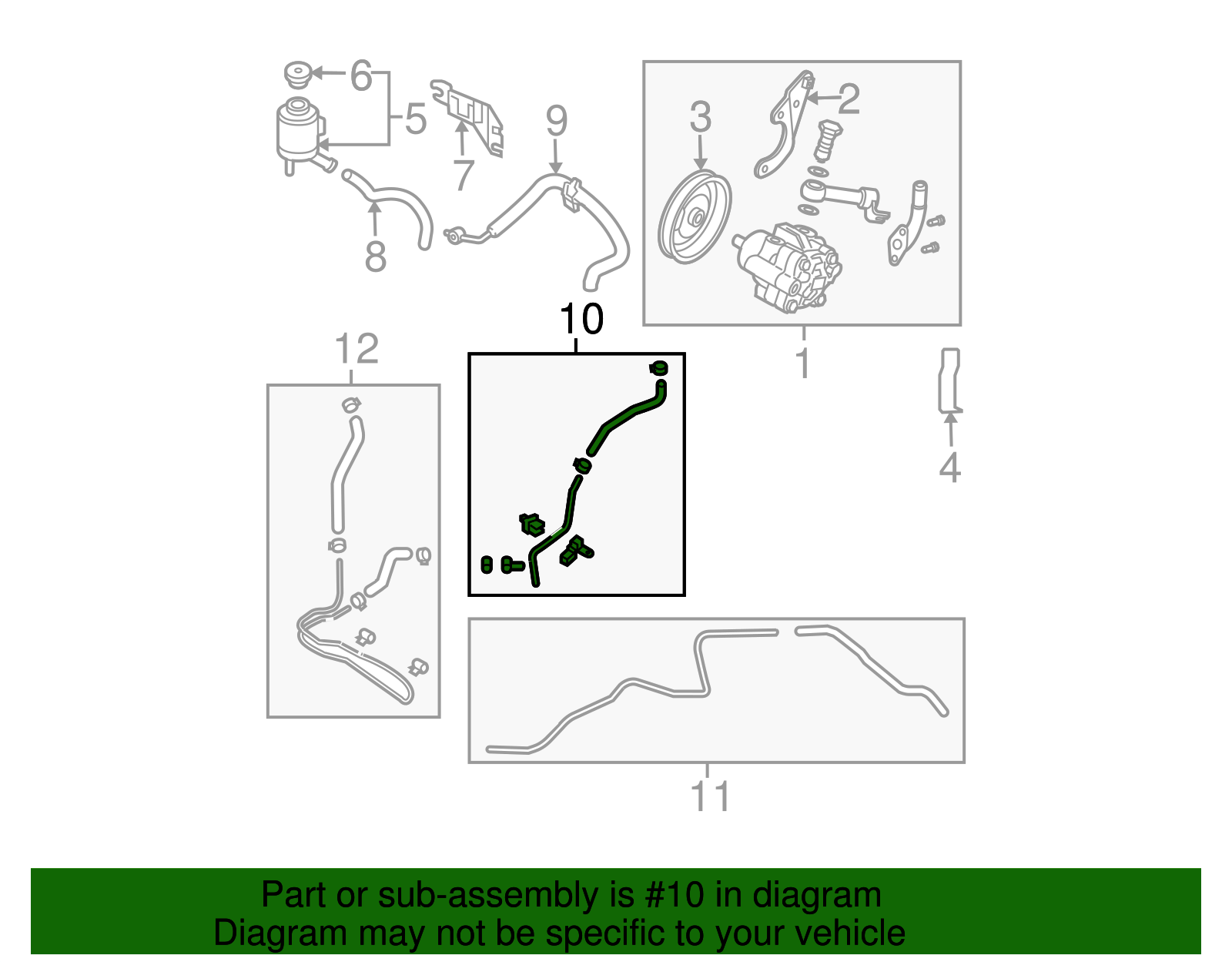 6
5
7
9
8
3
2
1
10
12
4
11

Part or sub-assembly is #10 in diagram
Diagram may not be specific to your vehicle